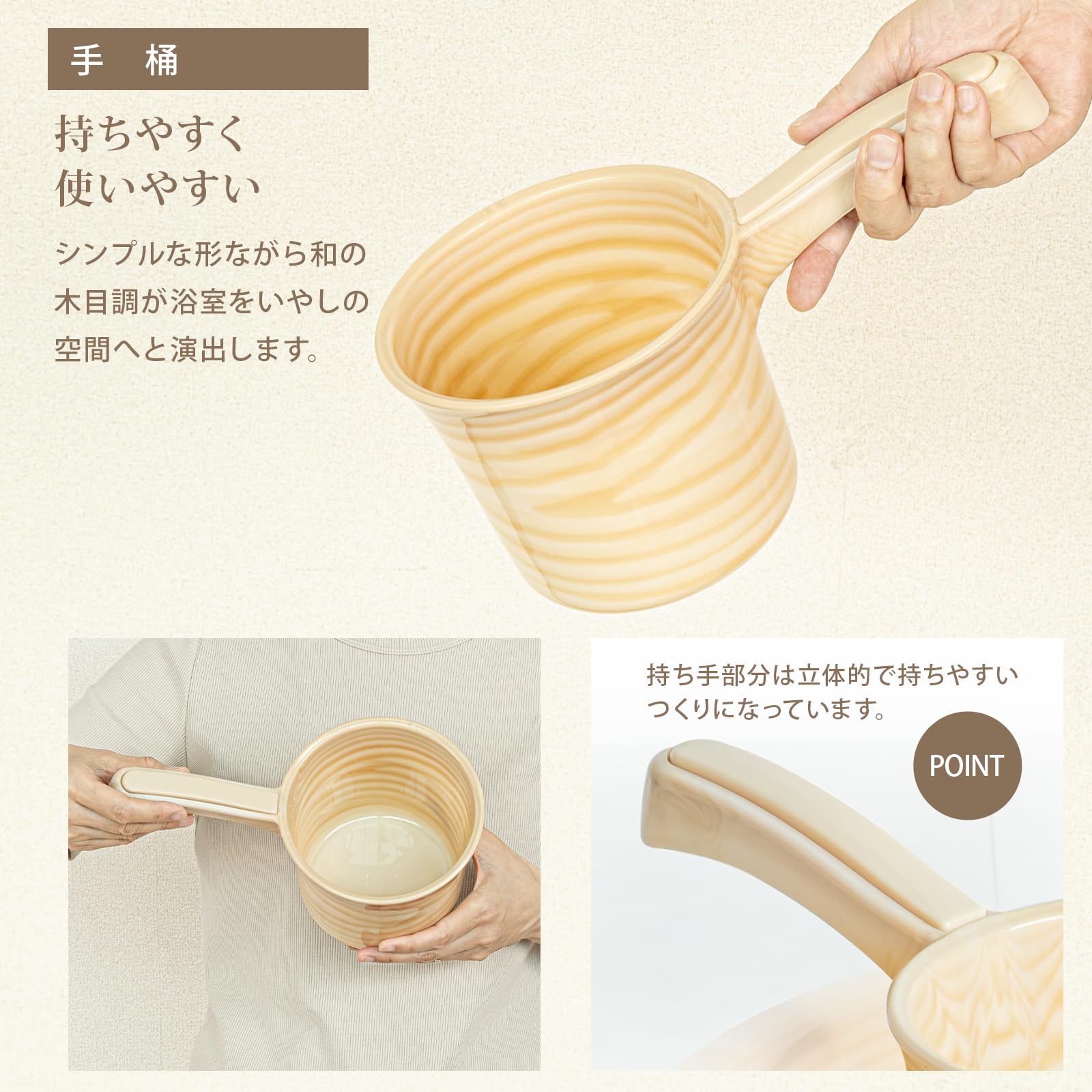 手　桶

持ちやすく
使いやすい

シンプルな形ながら和の木目調が浴室をいやしの空間へと演出します。

持ち手部分は立体的で持ちやすいつくりになっています。

POINT