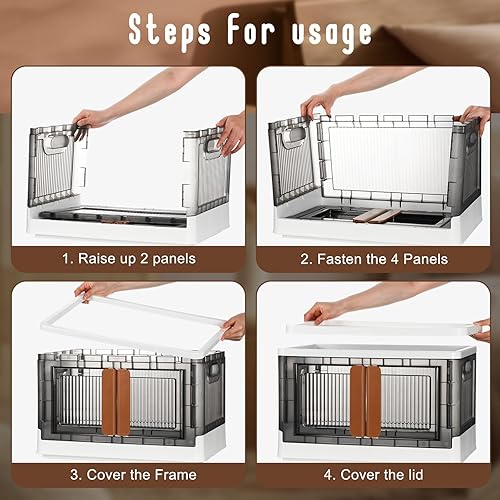 Steps for usage

1. Raise up 2 panels

2. Fasten the 4 Panels

3. Cover the Frame

4. Cover the lid