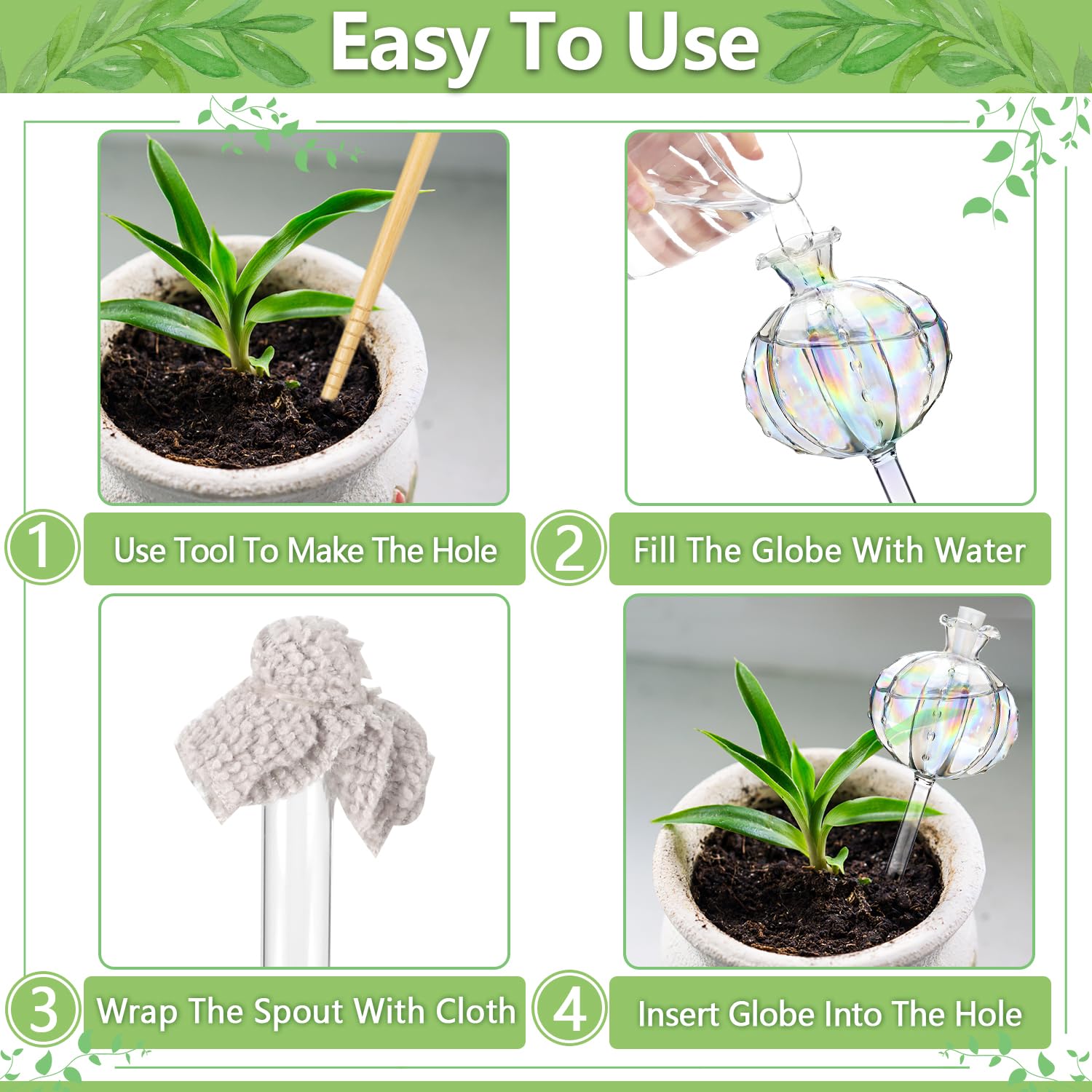 Easy To Use

1 Use Tool To Make The Hole

2 Fill The Globe With Water

3 Wrap The Spout With Cloth

4 Insert Globe Into The Hole