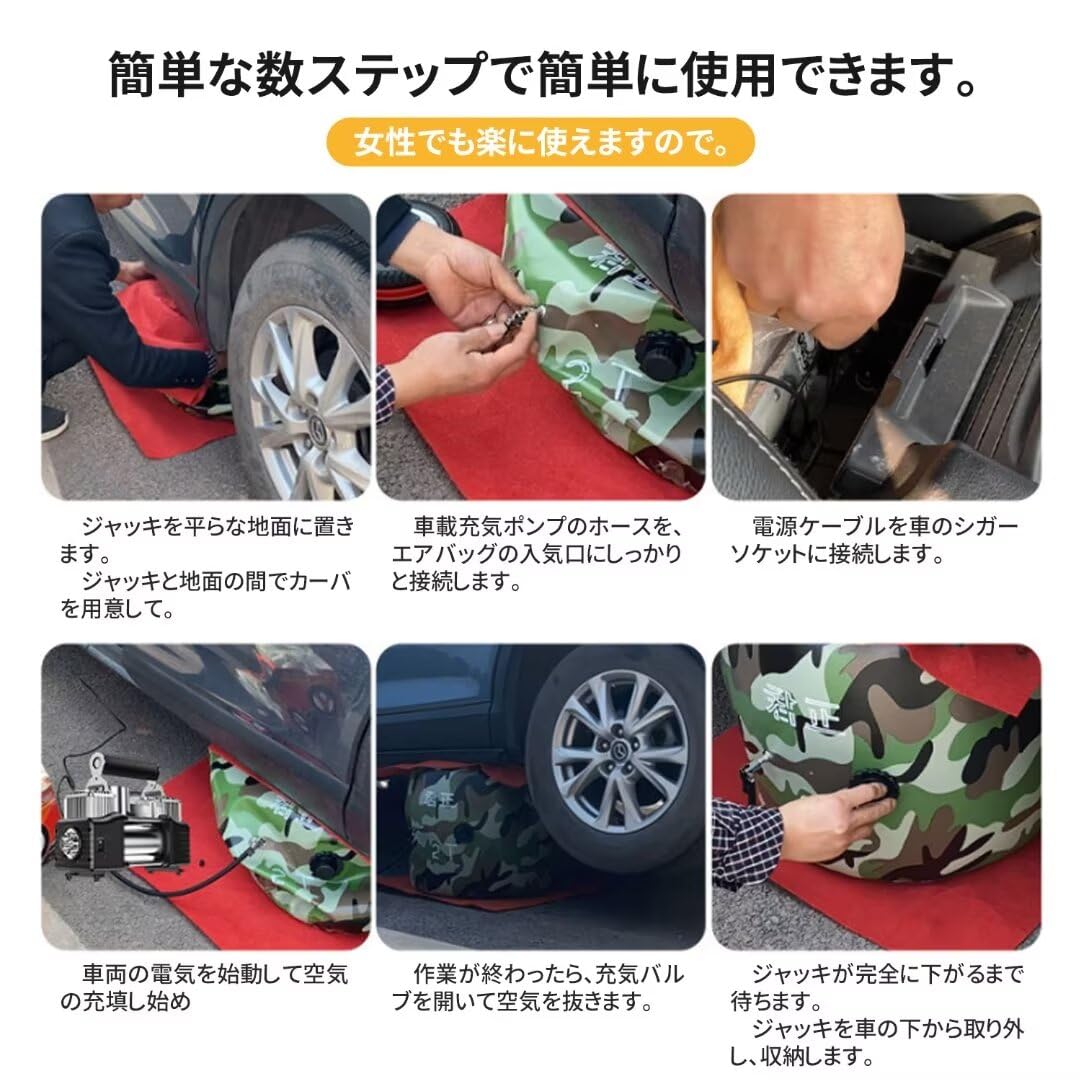 簡単な数ステップで簡単に使用できます。

女性でも楽に使えますので。

ジャッキを平らな地面に置きます。
ジャッキと地面の間でカーバを用意して。

車載充気ポンプのホースを、エアバッグの入気口にしっかりと接続します。

電源ケーブルを車のシガーソケットに接続します。

車両の電気を始動して空気の充填し始め

作業が終わったら、充気バルブを開いて空気を抜きます。

ジャッキが完全に下がるまで待ちます。
ジャッキを車の下から取り外し、収納します。