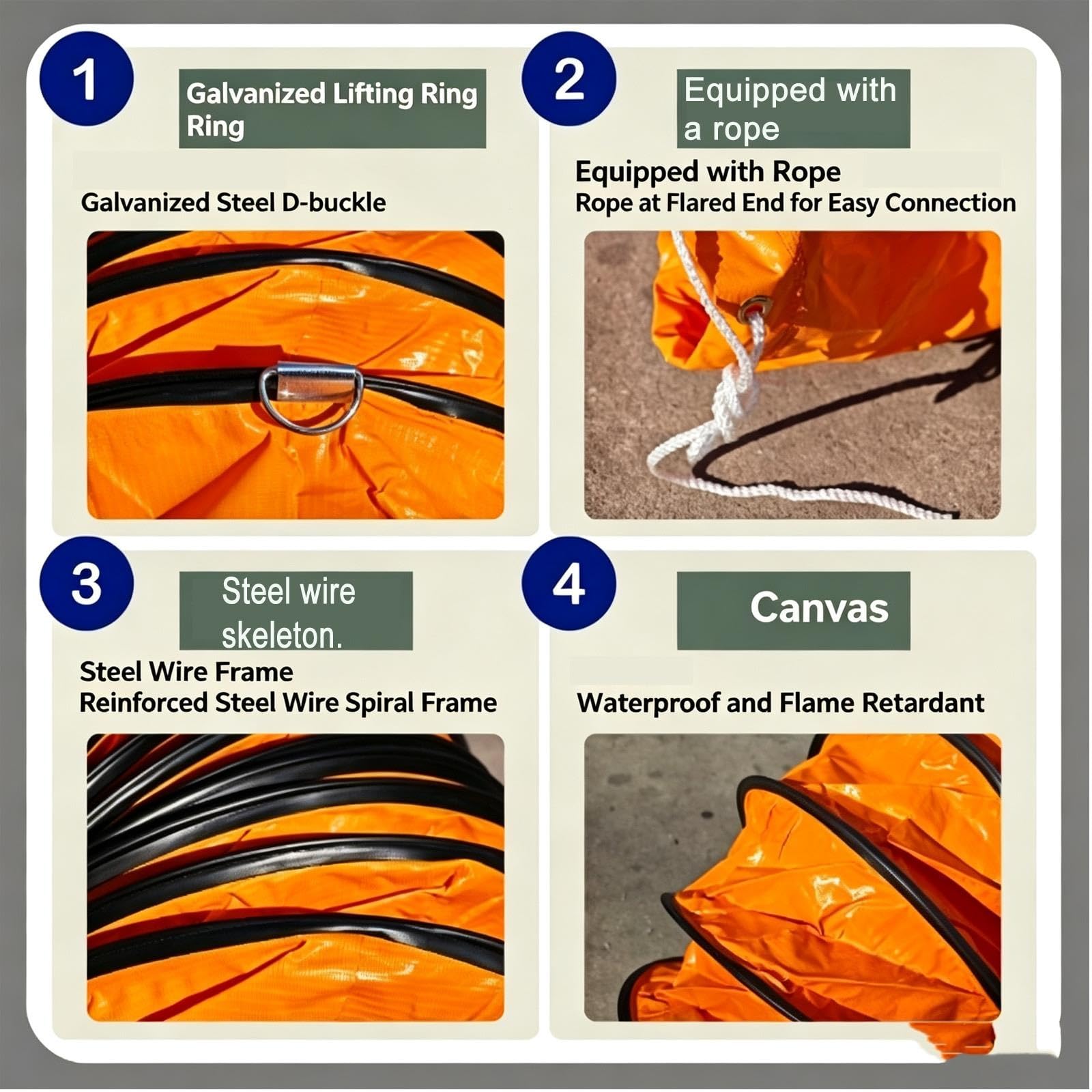 1

Galvanized Lifting Ring Ring

Galvanized Steel D-buckle

2

Equipped with a rope

Equipped with Rope
Rope at Flared End for Easy Connection

3

Steel wire skeleton.

Steel Wire Frame
Reinforced Steel Wire Spiral Frame

4

Canvas

Waterproof and Flame Retardant