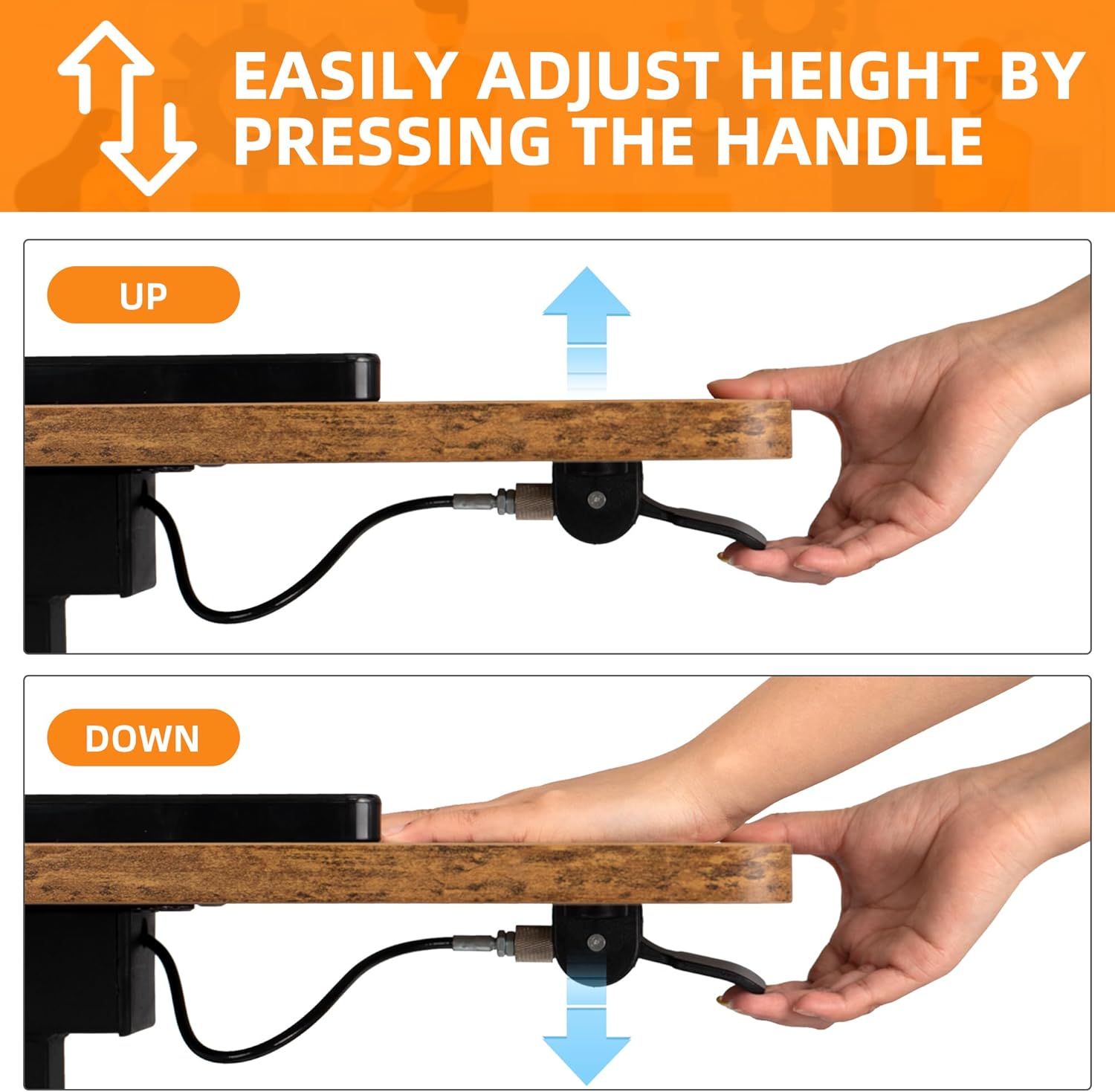 EASILY ADJUST HEIGHT BY PRESSING THE HANDLE

UP

DOWN