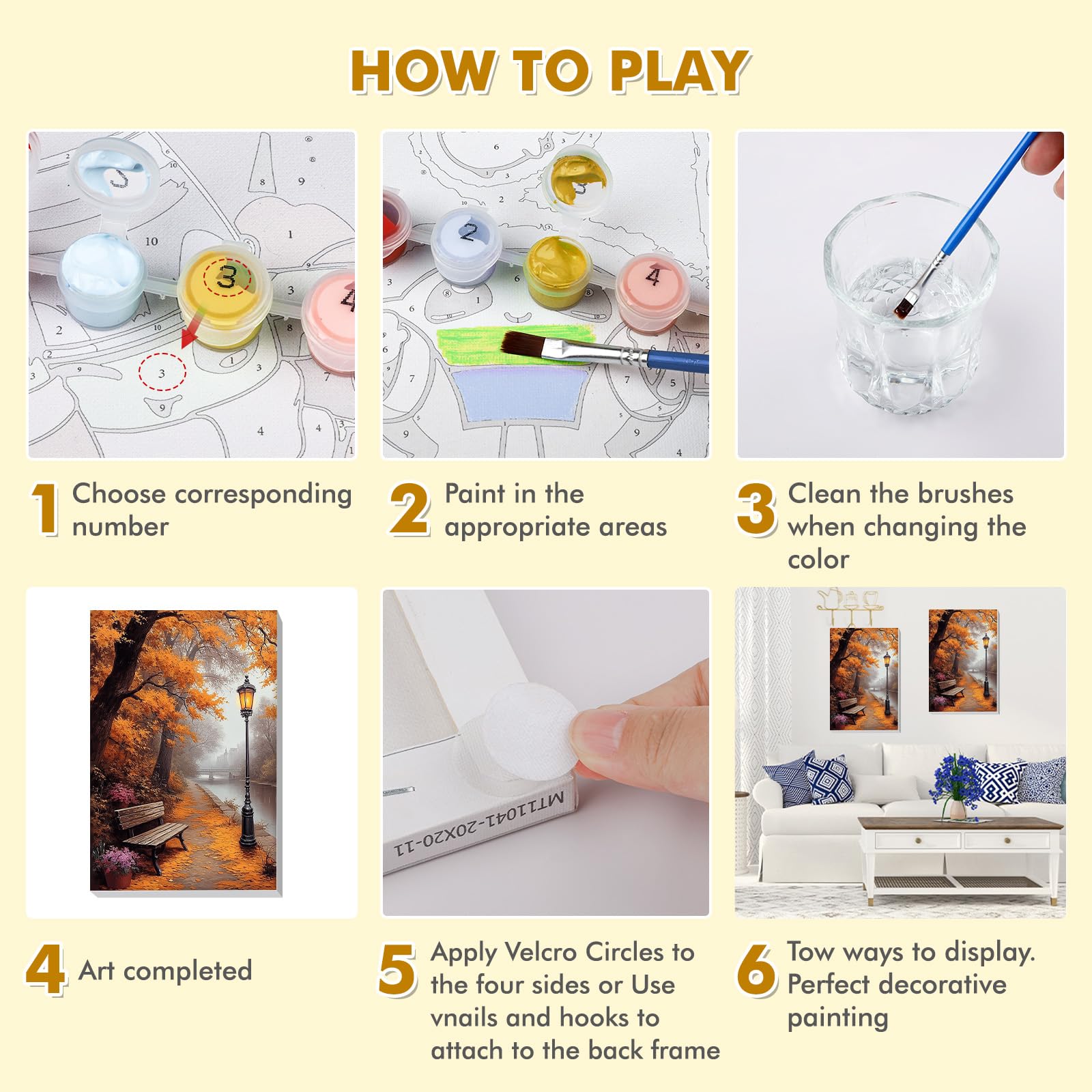 HOW TO PLAY

1 Choose corresponding number

2 Paint in the appropriate areas

3 Clean the brushes when changing the color

MT11041-20X20-11

4 Art completed

5 Apply Velcro Circles to the four sides or Use vnails and hooks to attach to the back frame

6 Tow ways to display. Perfect decorative painting