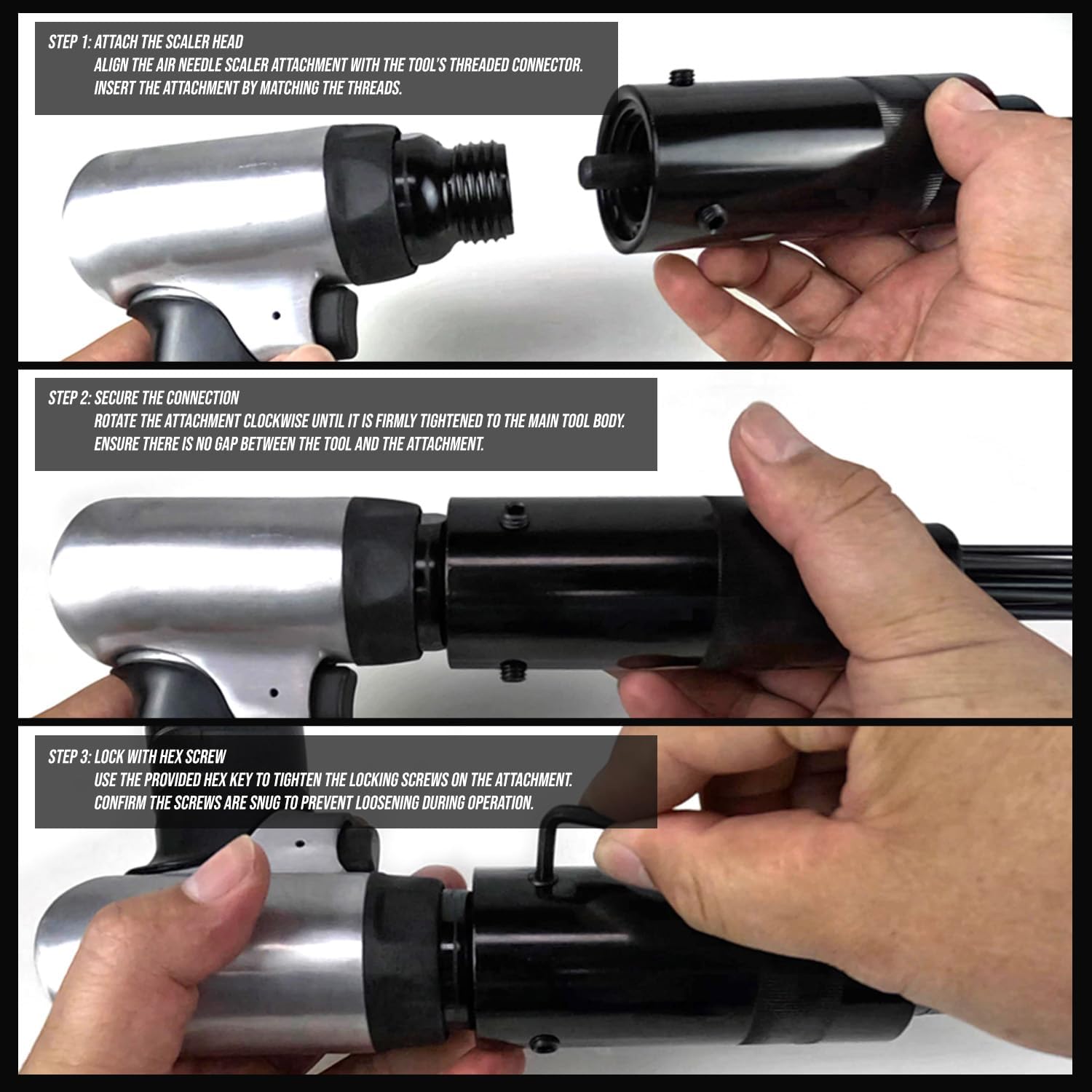 STEP 1: ATTACH THE SCALER HEAD
ALIGN THE AIR NEEDLE SCALER ATTACHMENT WITH THE TOOL'S THREADED CONNECTOR.
INSERT THE ATTACHMENT BY MATCHING THE THREADS.

STEP 2: SECURE THE CONNECTION
ROTATE THE ATTACHMENT CLOCKWISE UNTIL IT IS FIRMLY TIGHTENED TO THE MAIN TOOL BODY.
ENSURE THERE IS NO GAP BETWEEN THE TOOL AND THE ATTACHMENT.

STEP 3: LOCK WITH HEX SCREW
USE THE PROVIDED HEX KEY TO TIGHTEN THE LOCKING SCREWS ON THE ATTACHMENT.
CONFIRM THE SCREWS ARE SNUG TO PREVENT LOOSENING DURING OPERATION.