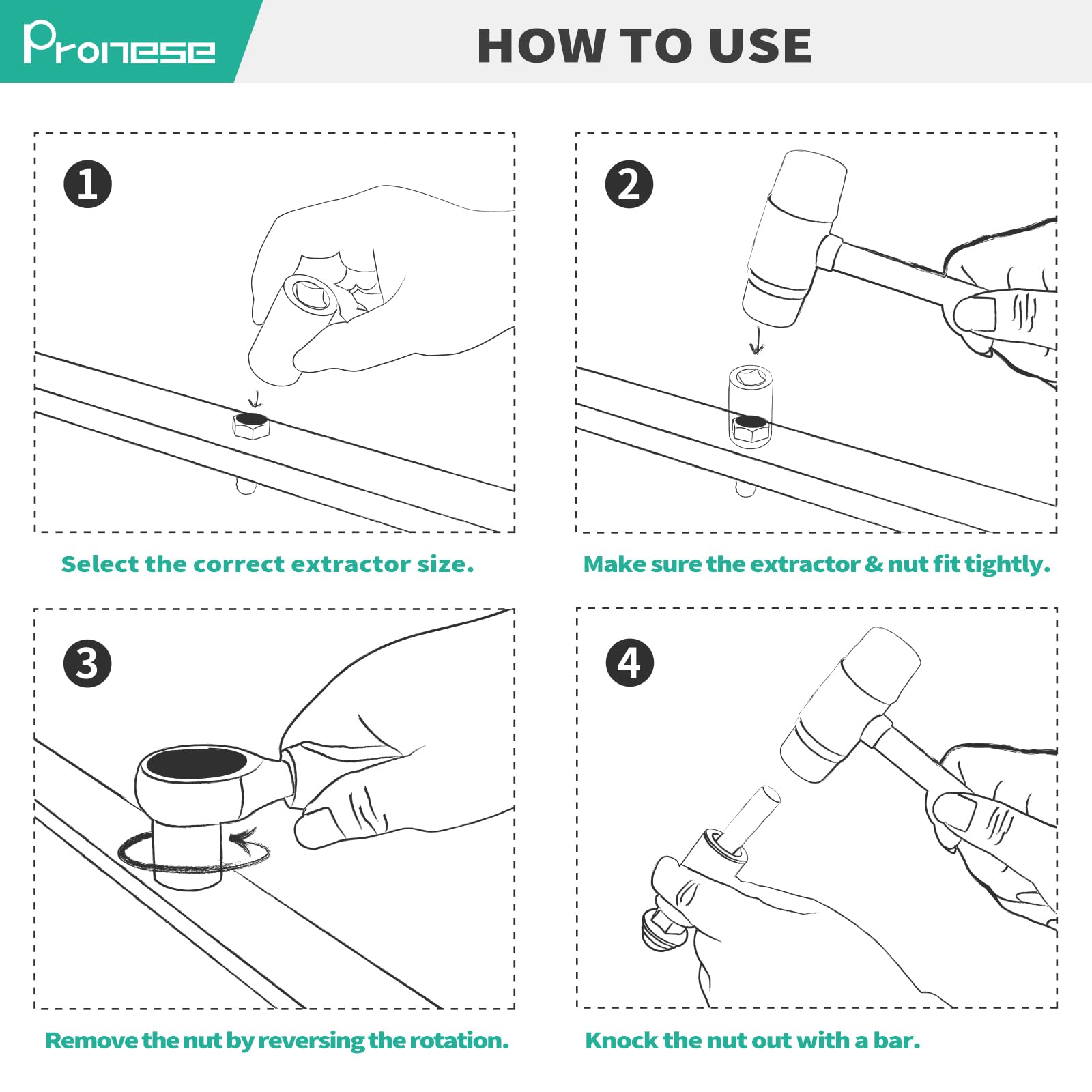 Pronese

HOW TO USE

1

Select the correct extractor size.

2

Make sure the extractor & nut fit tightly.

3

Remove the nut by reversing the rotation.

4

Knock the nut out with a bar.