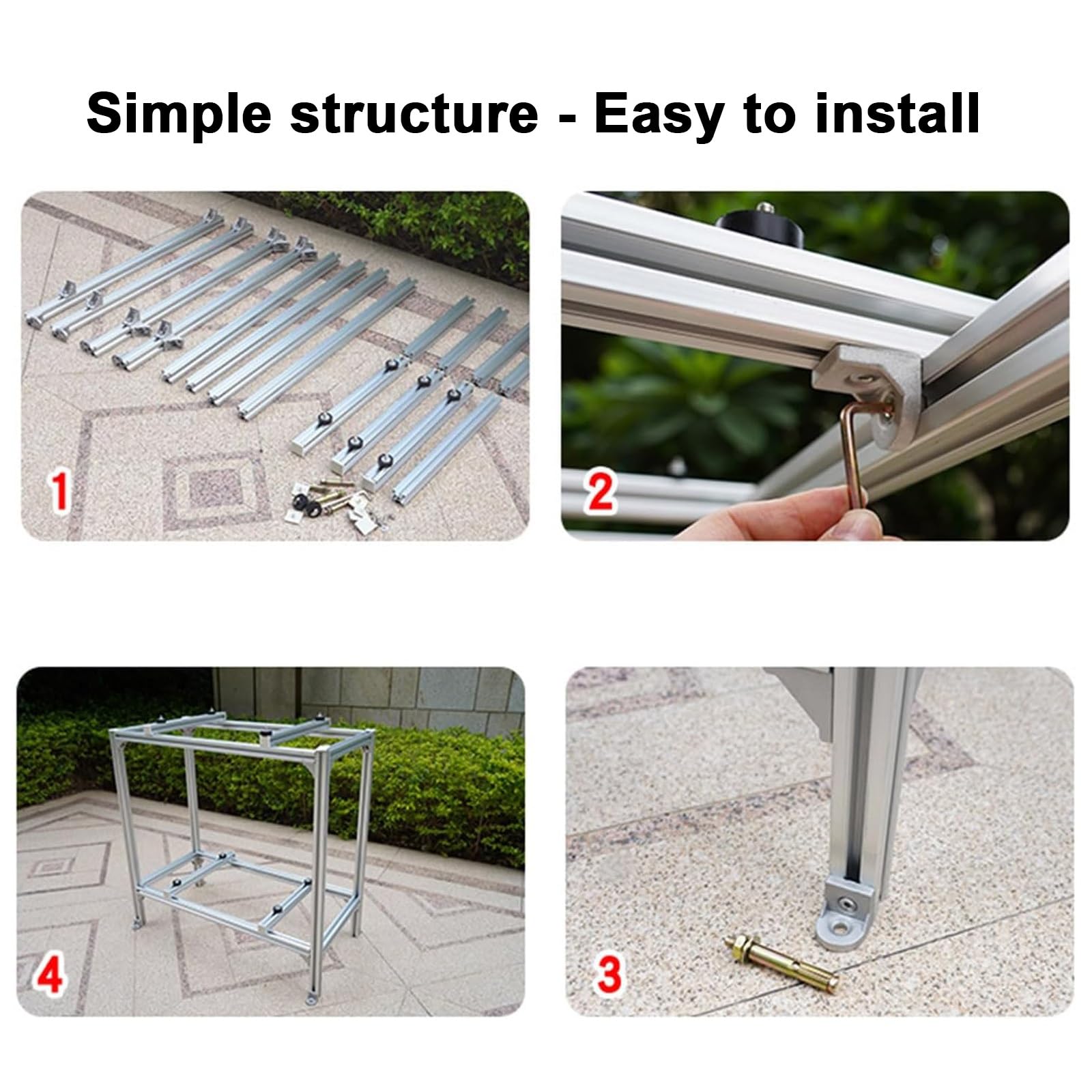 Simple structure - Easy to install

1

2

4

3