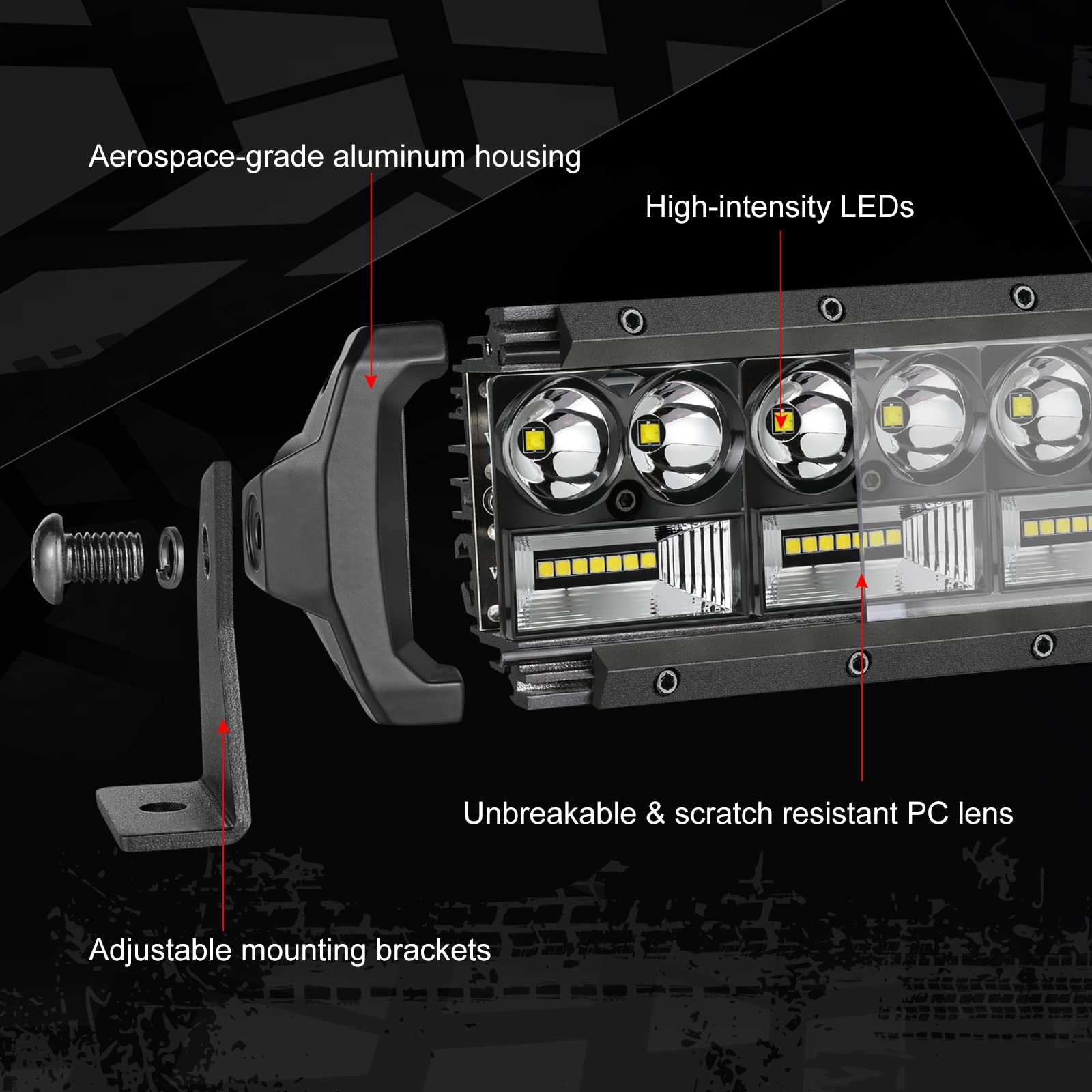 Aerospace-grade aluminum housing

High-intensity LEDs

Unbreakable & scratch resistant PC lens

Adjustable mounting brackets