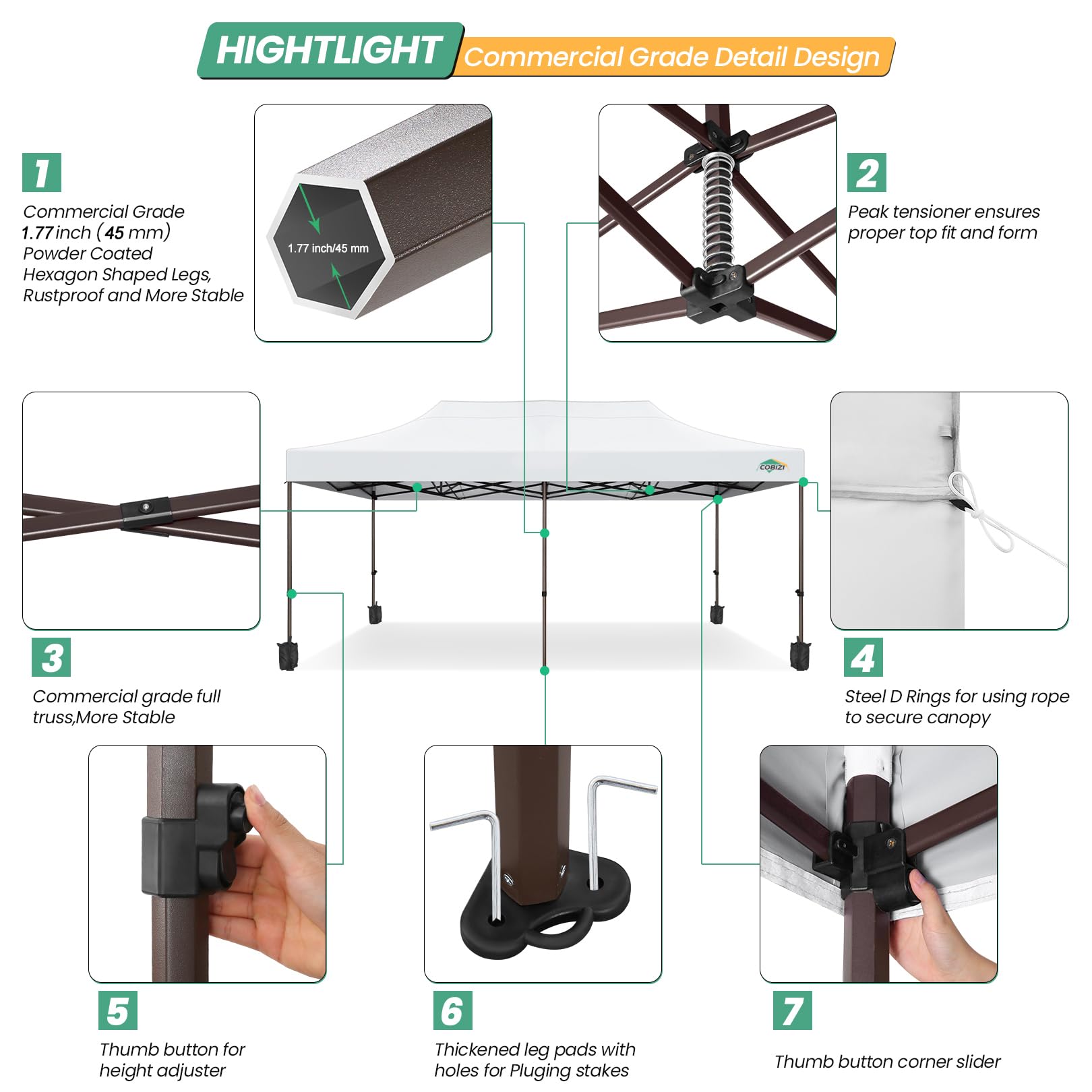 HIGHTLIGHT Commercial Grade Detail Design

1

Commercial Grade 1.77 inch (45 mm) Powder Coated Hexagon Shaped Legs, Rustproof and More Stable

1.77 inch/45 mm

2

Peak tensioner ensures proper top fit and form

COBIZI

3

Commercial grade full truss,More Stable

4

Steel D Rings for using rope to secure canopy

5

Thumb button for height adjuster

6

Thickened leg pads with holes for Pluging stakes

7

Thumb button corner slider