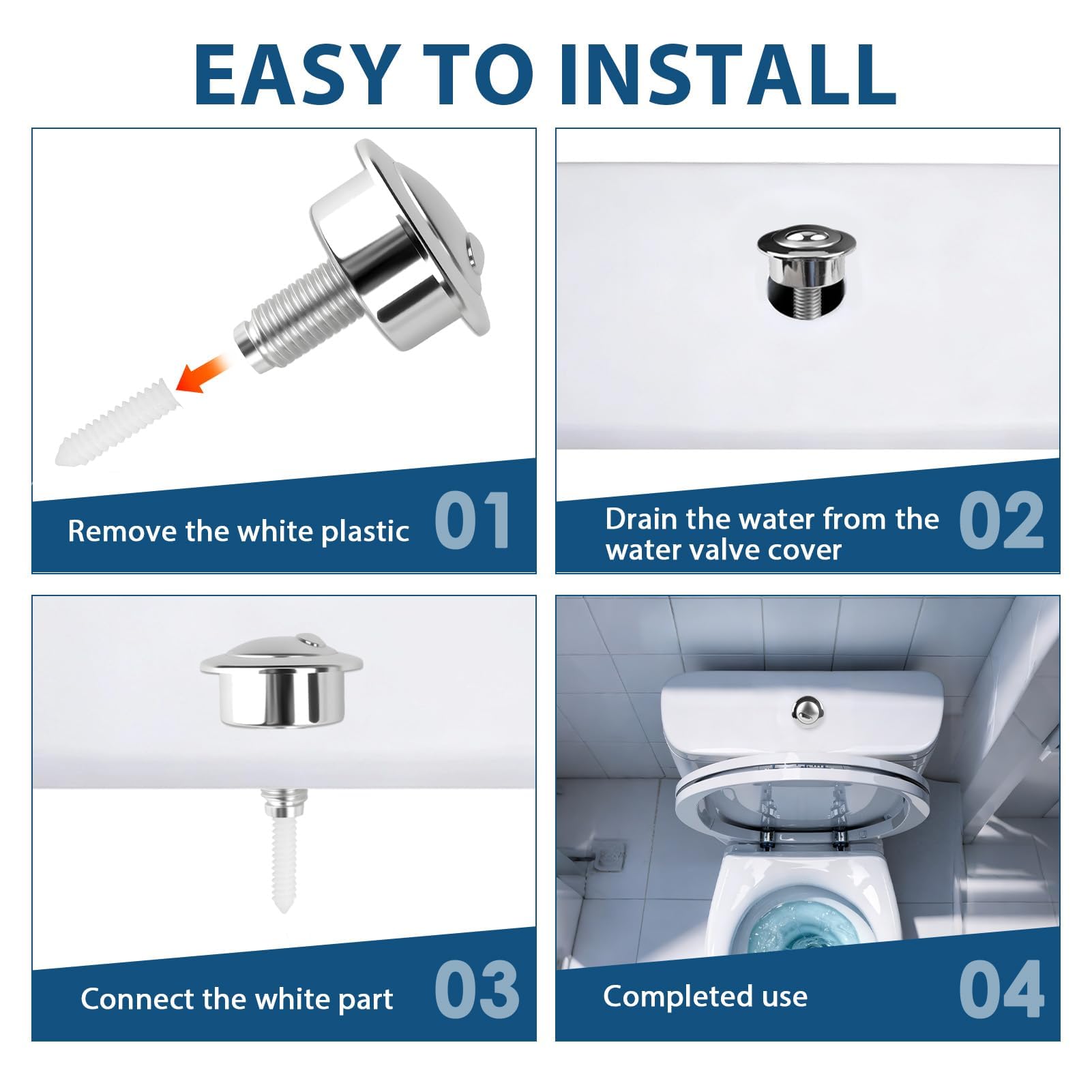 EASY TO INSTALL

Remove the white plastic 01

Drain the water from the water valve cover 02

Connect the white part 03

Completed use 04