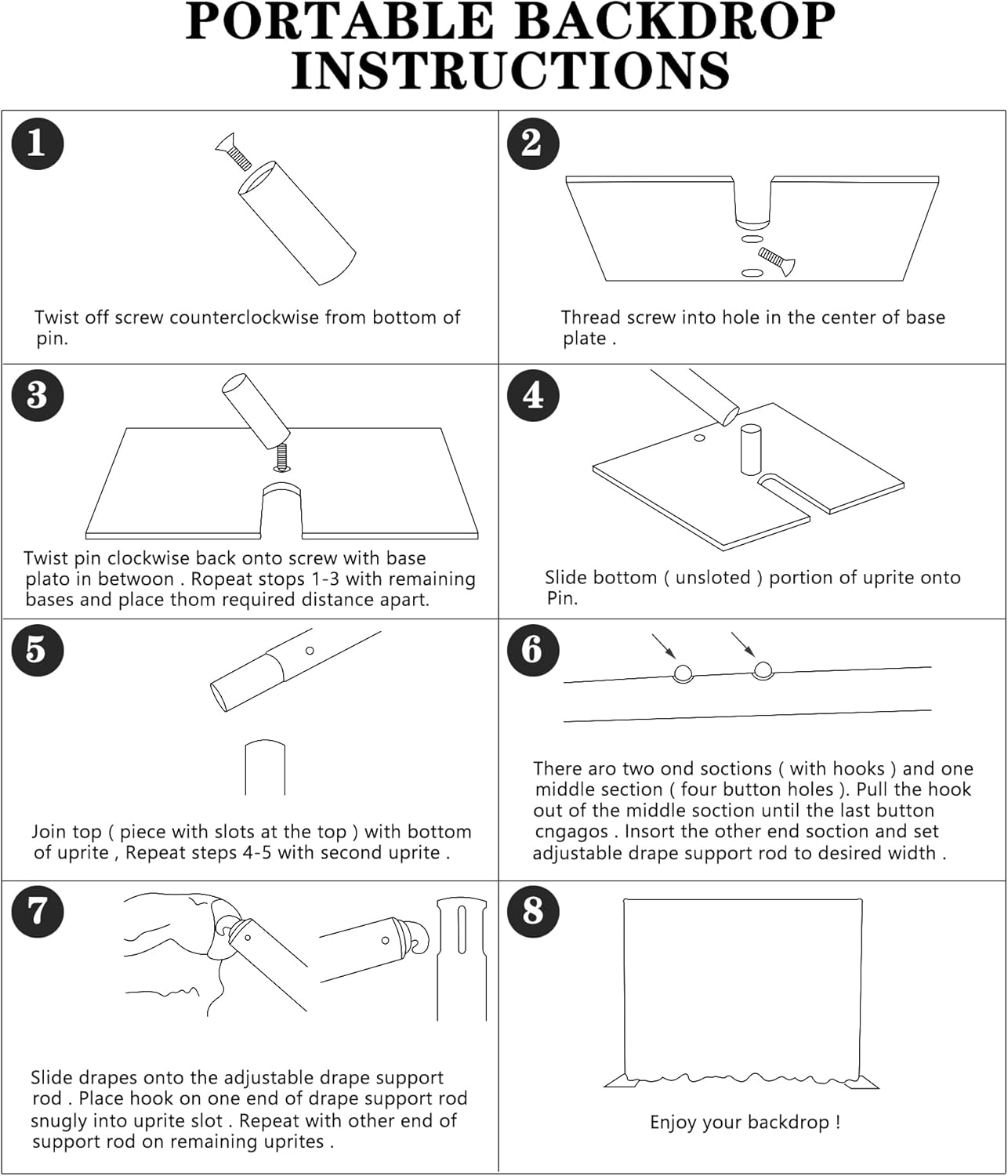 PORTABLE BACKDROP INSTRUCTIONS

1

Twist off screw counterclockwise from bottom of pin.

2

Thread screw into hole in the center of base plate .

3

Twist pin clockwise back onto screw with base plato in betwoon . Ropeat stops 1-3 with remaining bases and place thom required distance apart.

4

Slide bottom ( unsloted ) portion of uprite onto Pin.

5

Join top ( piece with slots at the top ) with bottom of uprite , Repeat steps 4-5 with second uprite .

6

There aro two ond soctions ( with hooks ) and one middle section ( four button holes ). Pull the hook out of the middle soction until the last button cngagos . Insort the other end soction and set adjustable drape support rod to desired width .

7

Slide drapes onto the adjustable drape support rod . Place hook on one end of drape support rod snugly into uprite slot . Repeat with other end of support rod on remaining uprites .

8

Enjoy your backdrop !