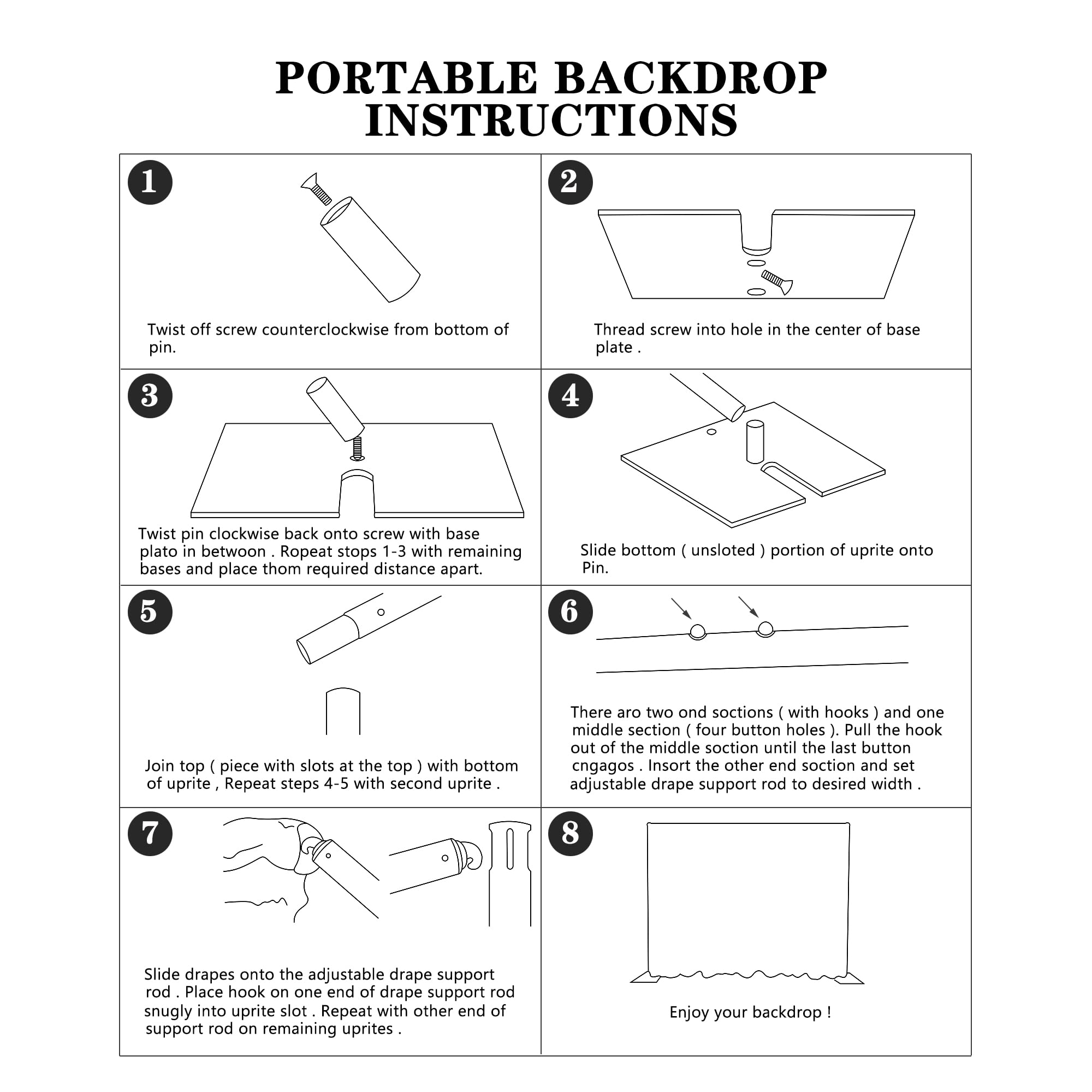 PORTABLE BACKDROP INSTRUCTIONS

1

Twist off screw counterclockwise from bottom of pin.

2

Thread screw into hole in the center of base plate .

3

Twist pin clockwise back onto screw with base plato in betwoon . Ropeat stops 1-3 with remaining bases and place thom required distance apart.

4

Slide bottom ( unsloted ) portion of uprite onto Pin.

5

Join top ( piece with slots at the top ) with bottom of uprite , Repeat steps 4-5 with second uprite .

6

There aro two ond soctions ( with hooks ) and one middle section ( four button holes ). Pull the hook out of the middle soction until the last button cngagos . Insort the other end soction and set adjustable drape support rod to desired width .

7

Slide drapes onto the adjustable drape support rod . Place hook on one end of drape support rod snugly into uprite slot . Repeat with other end of support rod on remaining uprites .

8

Enjoy your backdrop !