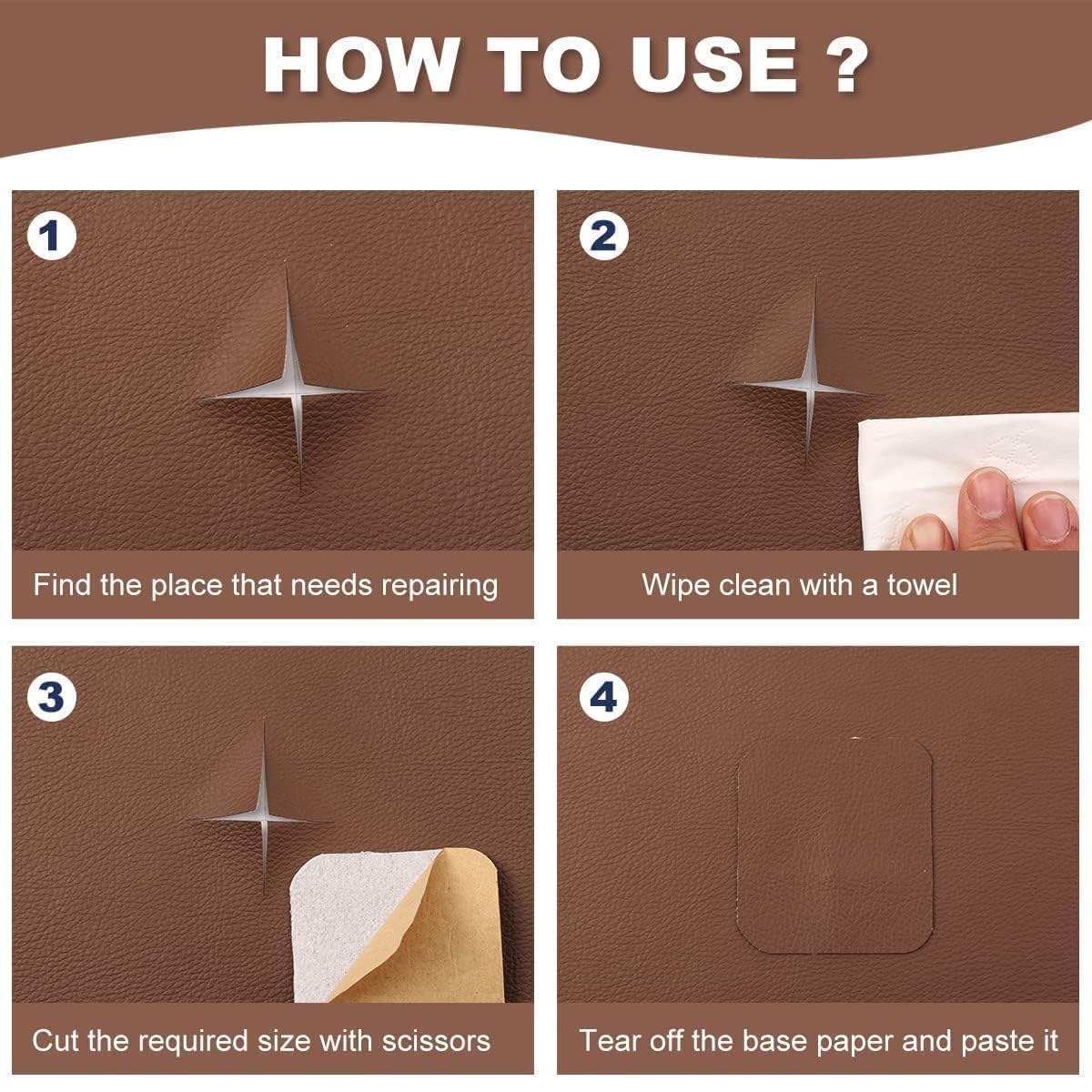 HOW TO USE ?

1

Find the place that needs repairing

2

Wipe clean with a towel

3

Cut the required size with scissors

4

Tear off the base paper and paste it