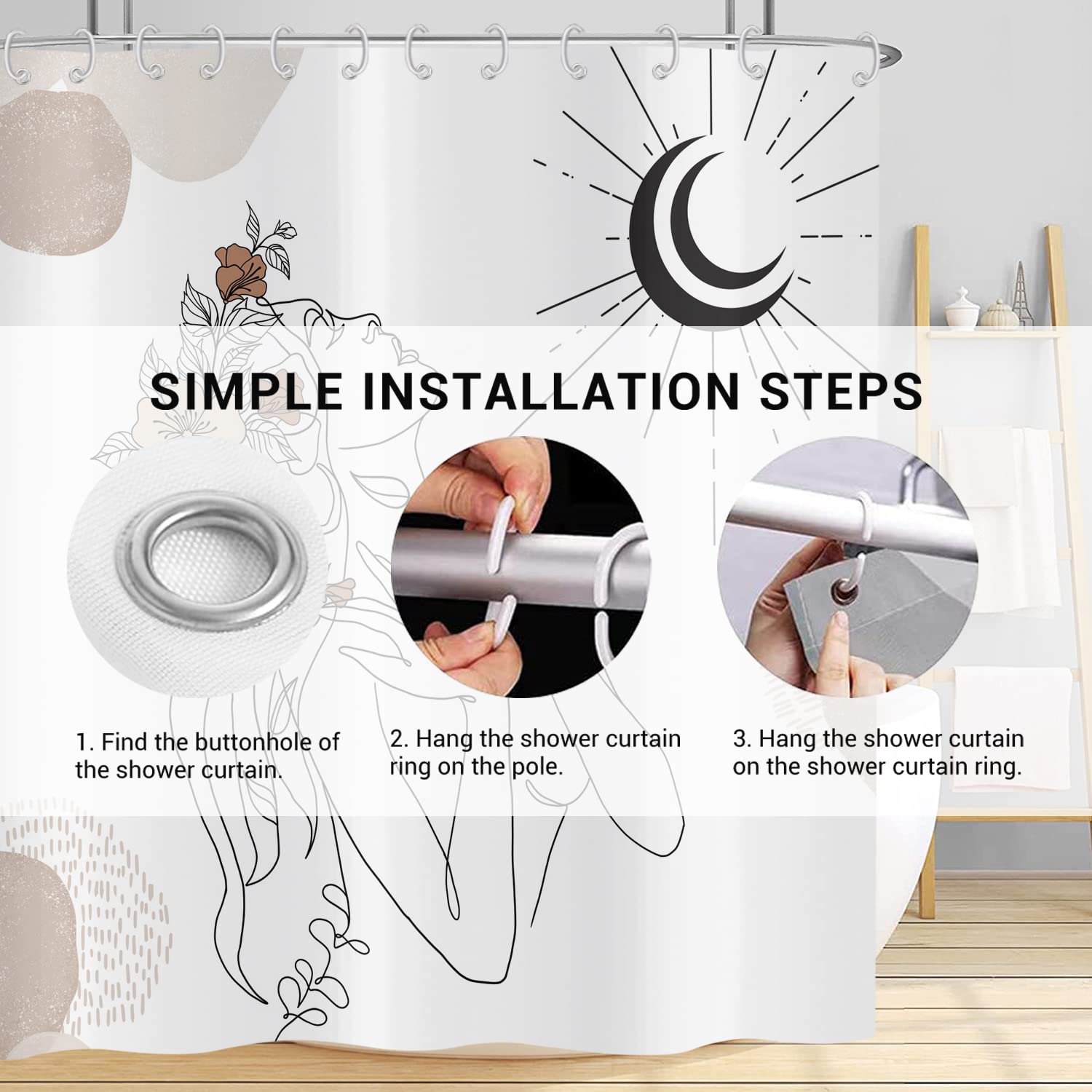 SIMPLE INSTALLATION STEPS

1. Find the buttonhole of the shower curtain.

2. Hang the shower curtain ring on the pole.

3. Hang the shower curtain on the shower curtain ring.