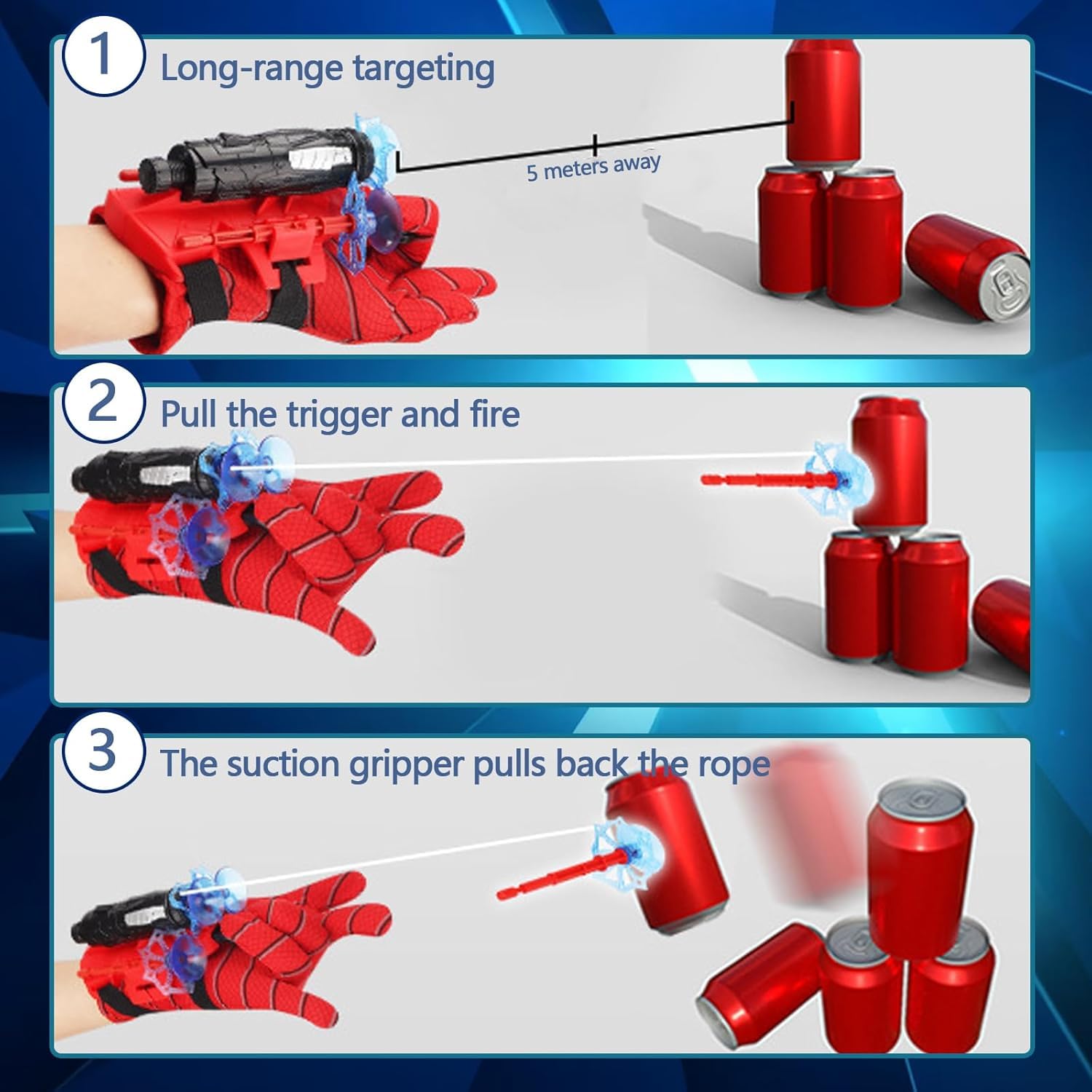 1 Long-range targeting

5 meters away

2 Pull the trigger and fire

3 The suction gripper pulls back the rope