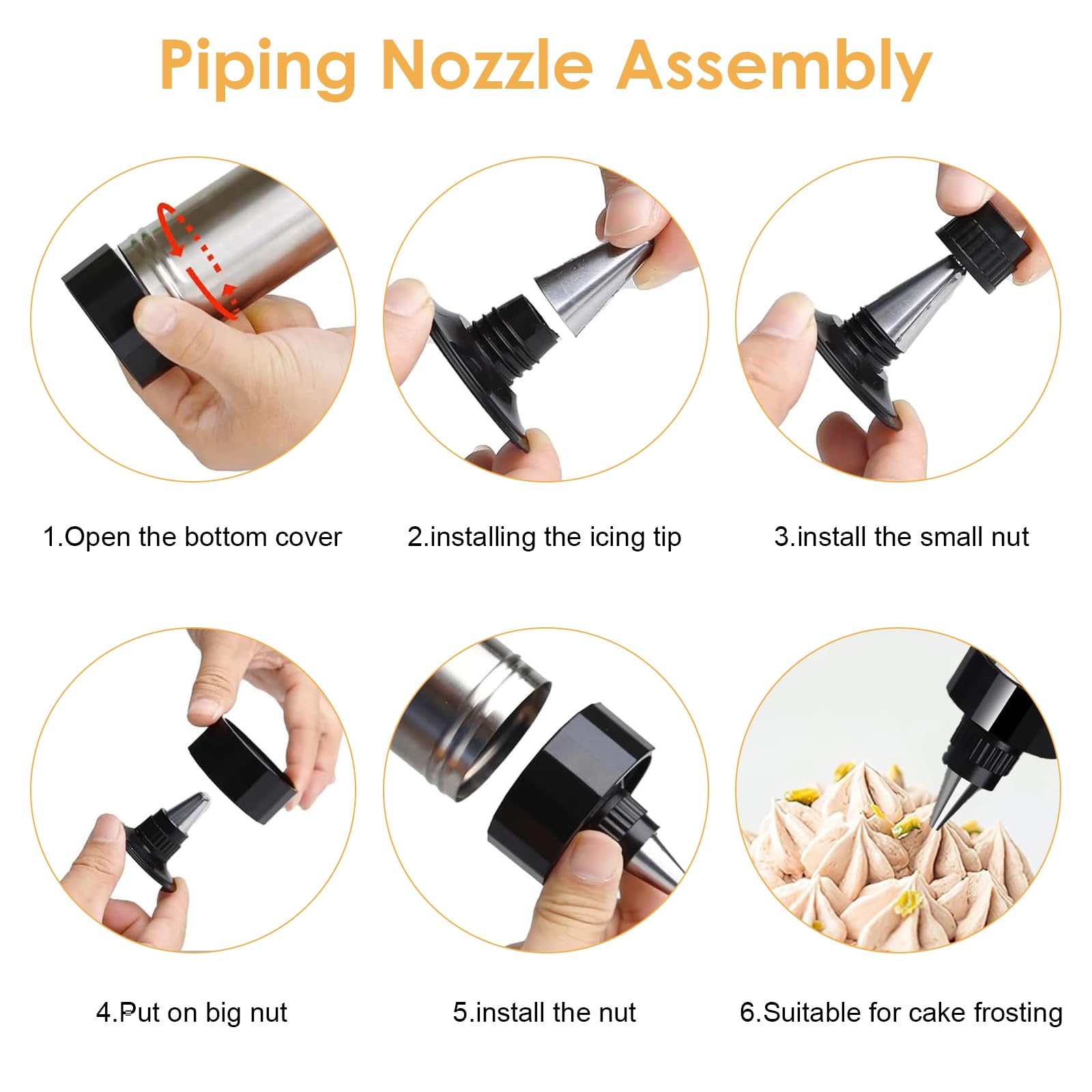 Piping Nozzle Assembly

1.Open the bottom cover

2.installing the icing tip

3.install the small nut

4.Put on big nut

5.install the nut

6.Suitable for cake frosting