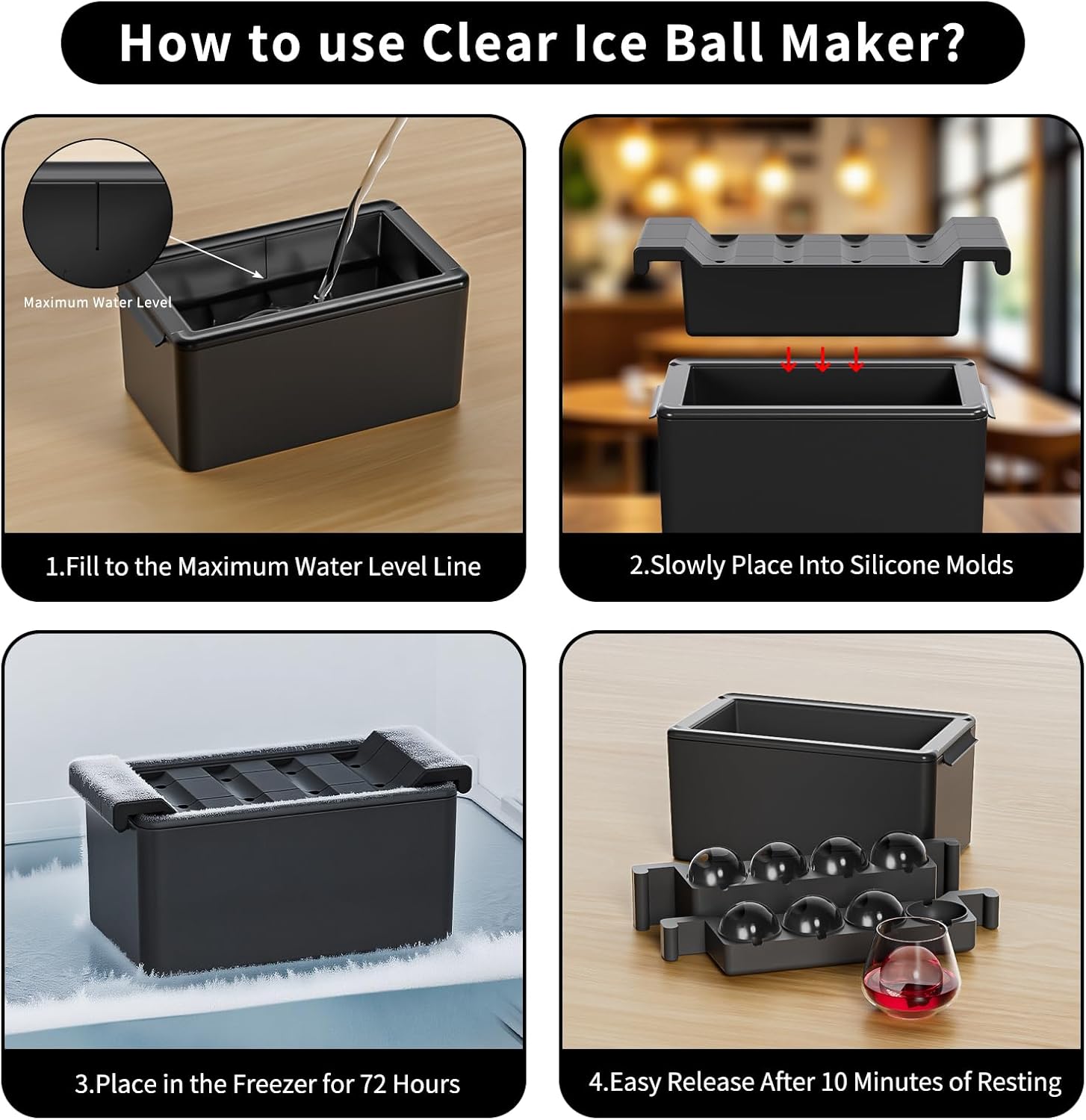 How to use Clear Ice Ball Maker?

Maximum Water Level

1.Fill to the Maximum Water Level Line

2.Slowly Place Into Silicone Molds

3.Place in the Freezer for 72 Hours

4.Easy Release After 10 Minutes of Resting