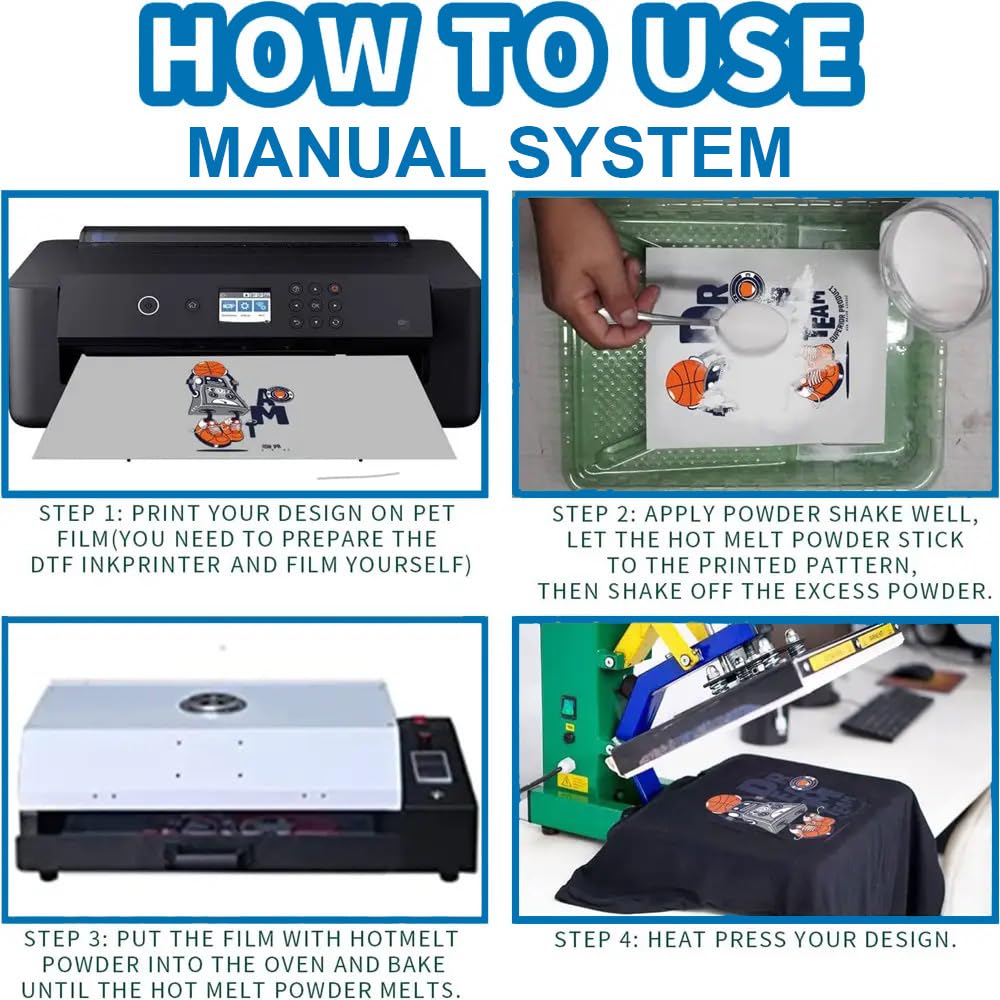 HOW TO USE
MANUAL SYSTEM

STEP 1: PRINT YOUR DESIGN ON PET FILM(YOU NEED TO PREPARE THE DTF INKPRINTER AND FILM YOURSELF)

STEP 2: APPLY POWDER SHAKE WELL, LET THE HOT MELT POWDER STICK TO THE PRINTED PATTERN, THEN SHAKE OFF THE EXCESS POWDER.

STEP 3: PUT THE FILM WITH HOTMELT POWDER INTO THE OVEN AND BAKE UNTIL THE HOT MELT POWDER MELTS.

STEP 4: HEAT PRESS YOUR DESIGN.