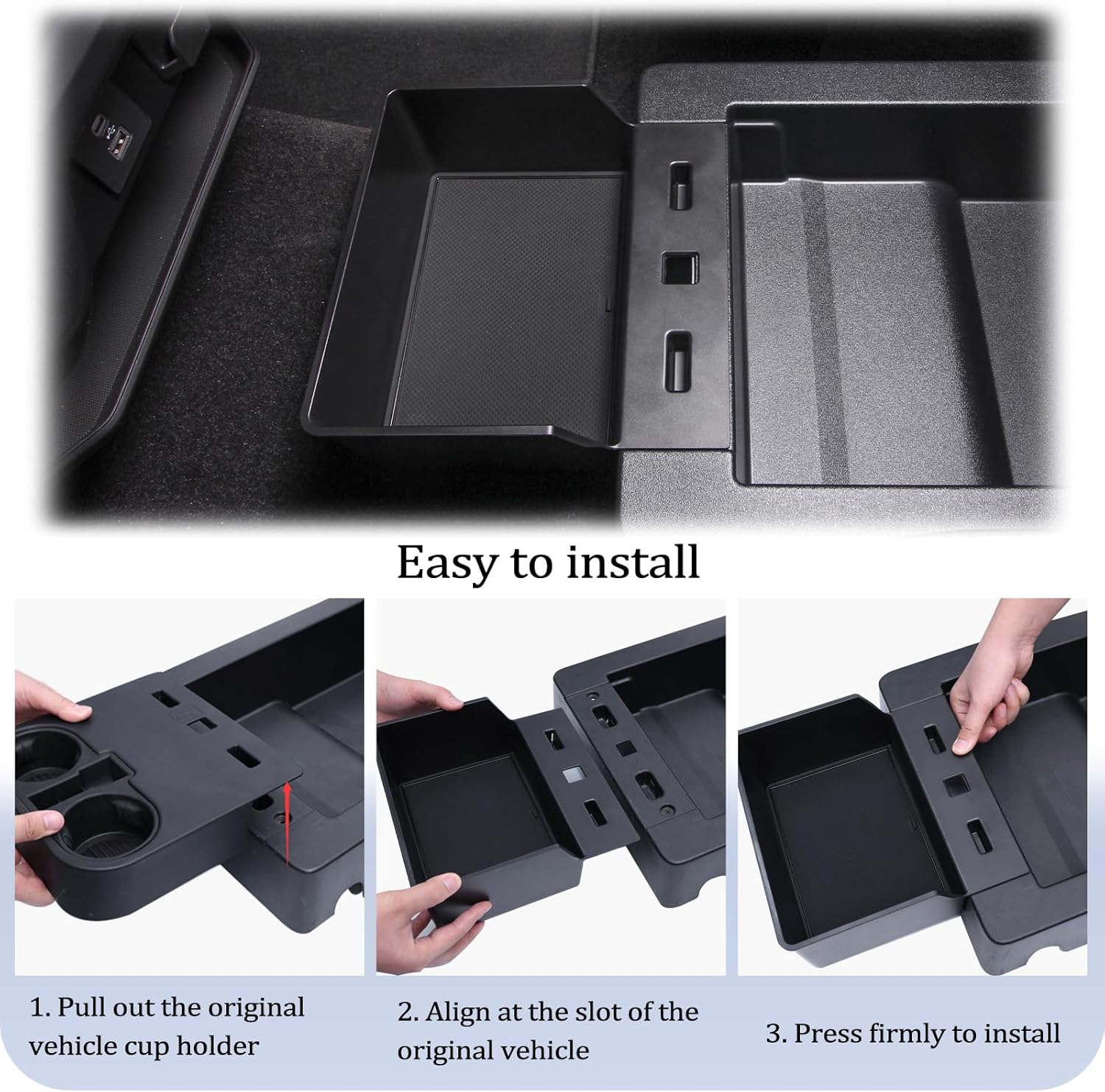 Easy to install

1. Pull out the original vehicle cup holder

2. Align at the slot of the original vehicle

3. Press firmly to install