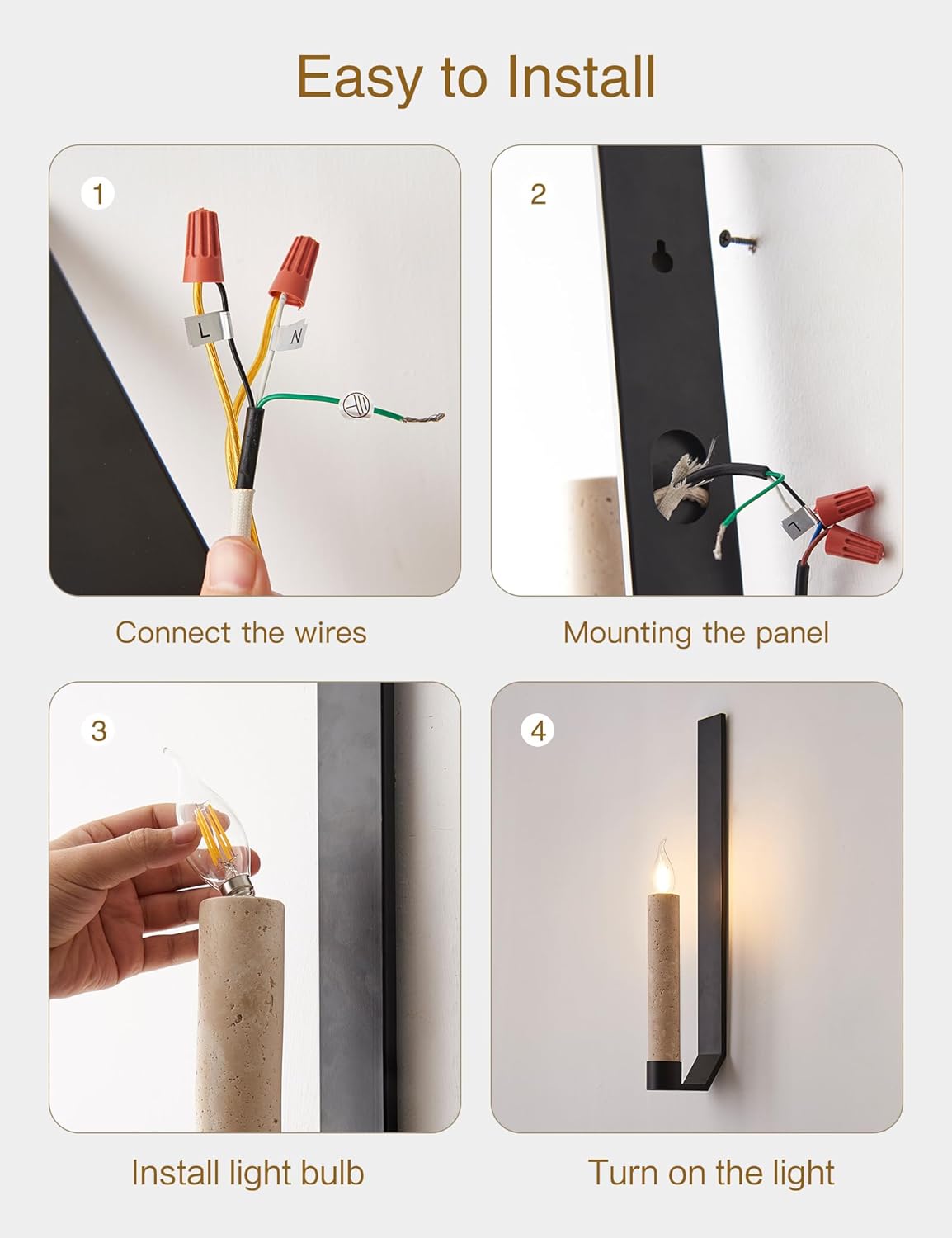 Easy to Install

1

L

N

Connect the wires

2

L

Mounting the panel

3

Install light bulb

4

Turn on the light