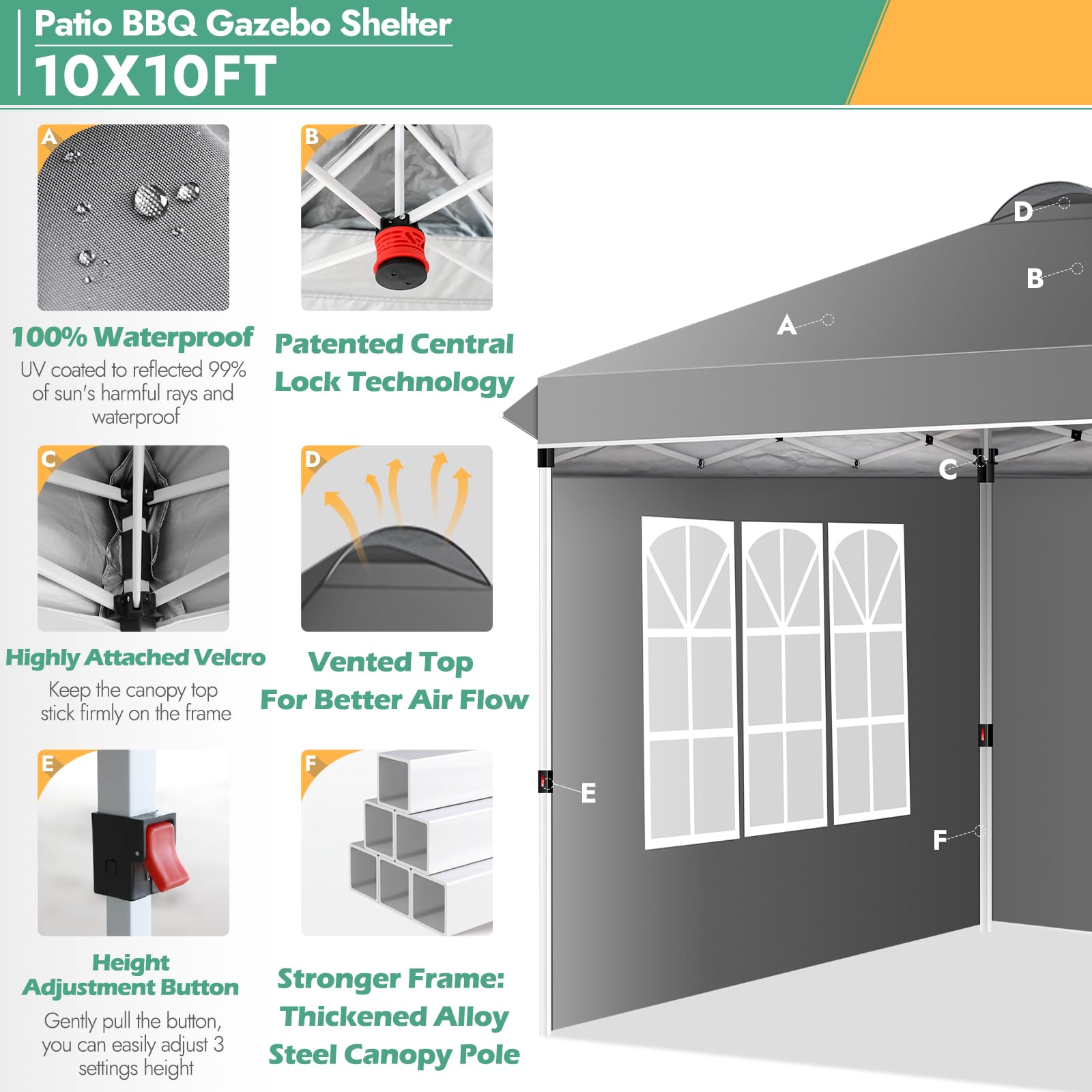 Patio BBQ Gazebo Shelter
10X10FT

A

100% Waterproof
UV coated to reflected 99% of sun's harmful rays and waterproof

B

Patented Central Lock Technology

C

Highly Attached Velcro
Keep the canopy top stick firmly on the frame

D

Vented Top For Better Air Flow

E

Height Adjustment Button
Gently pull the button, you can easily adjust 3 settings height

F

Stronger Frame: Thickened Alloy Steel Canopy Pole

D
B
A
C
E
F