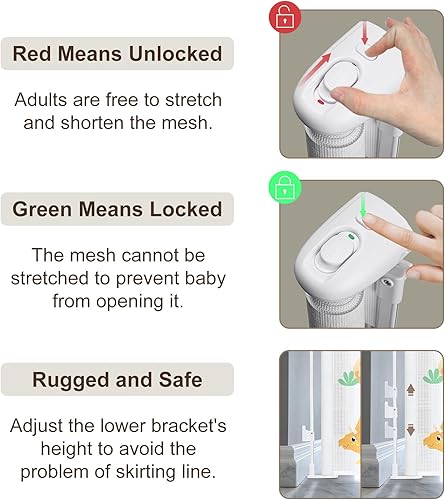 Red Means Unlocked

Adults are free to stretch and shorten the mesh.

Green Means Locked

The mesh cannot be stretched to prevent baby from opening it.

Rugged and Safe

Adjust the lower bracket's height to avoid the problem of skirting line.