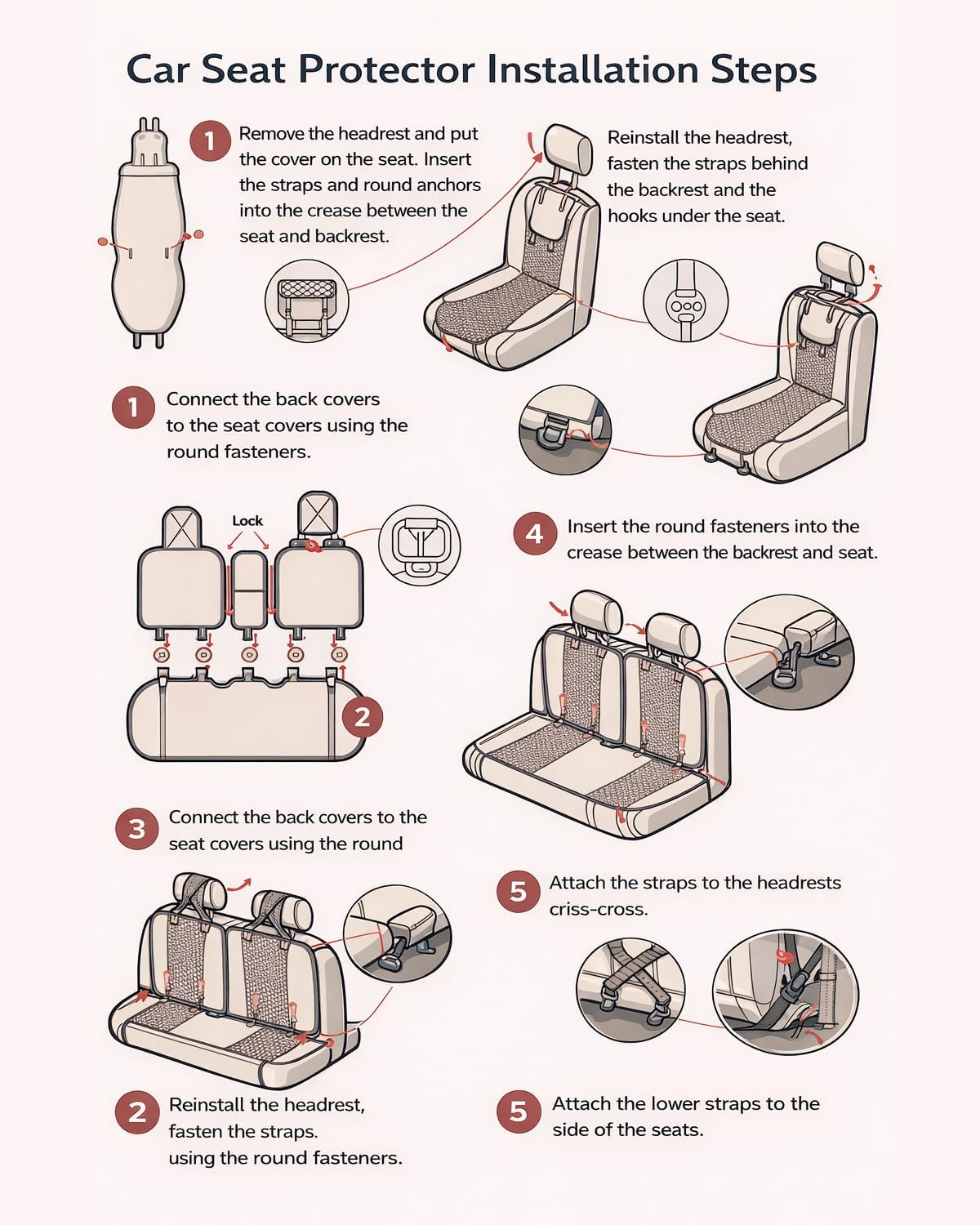 Car Seat Protector Installation Steps

1 Remove the headrest and put the cover on the seat. Insert the straps and round anchors into the crease between the seat and backrest.

Reinstall the headrest, fasten the straps behind the backrest and the hooks under the seat.

1 Connect the back covers to the seat covers using the round fasteners.

Lock

2

4 Insert the round fasteners into the crease between the backrest and seat.

3 Connect the back covers to the seat covers using the round

5 Attach the straps to the headrests criss-cross.

2 Reinstall the headrest, fasten the straps. using the round fasteners.

5 Attach the lower straps to the side of the seats.