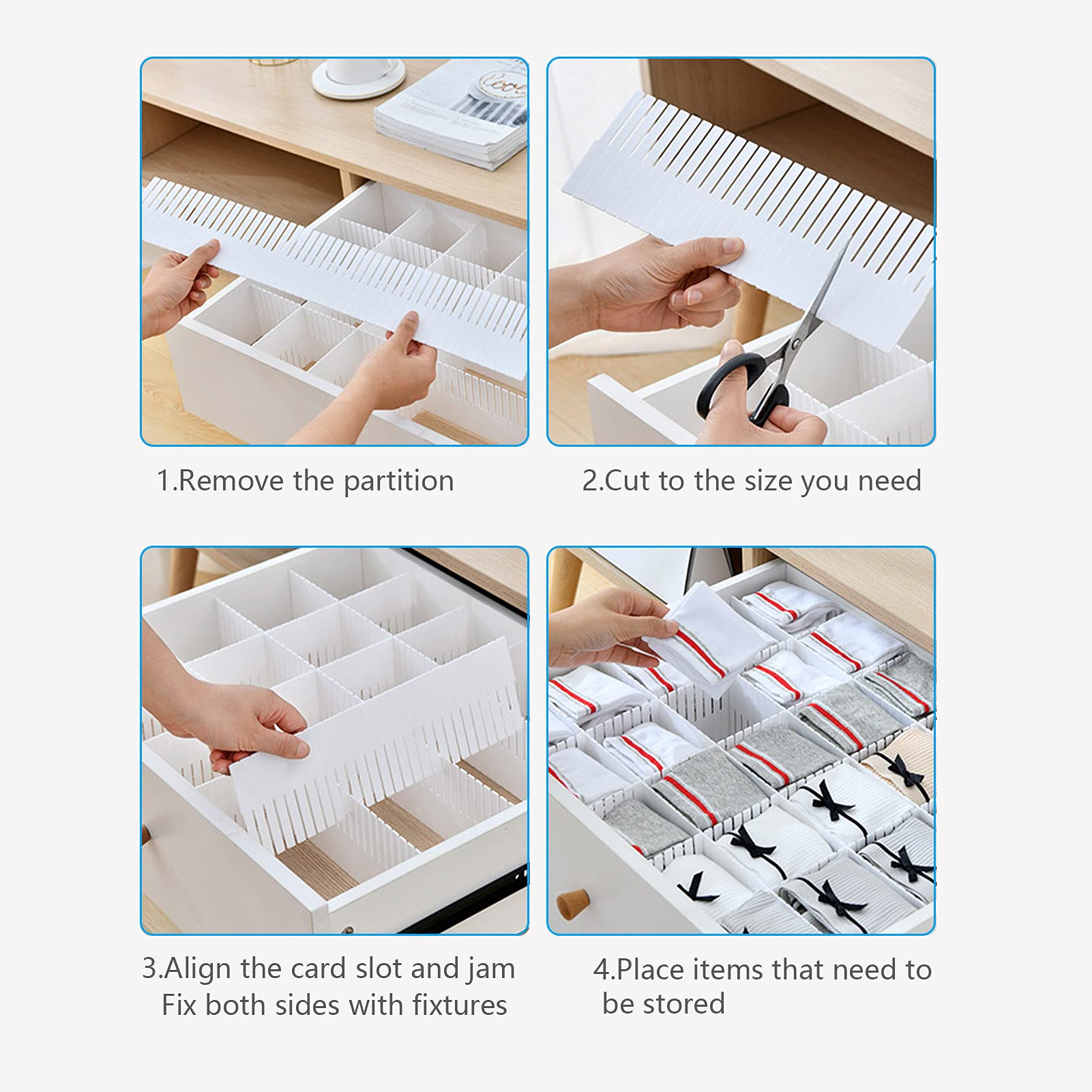 1.Remove the partition

2.Cut to the size you need

3.Align the card slot and jam
Fix both sides with fixtures

4.Place items that need to be stored