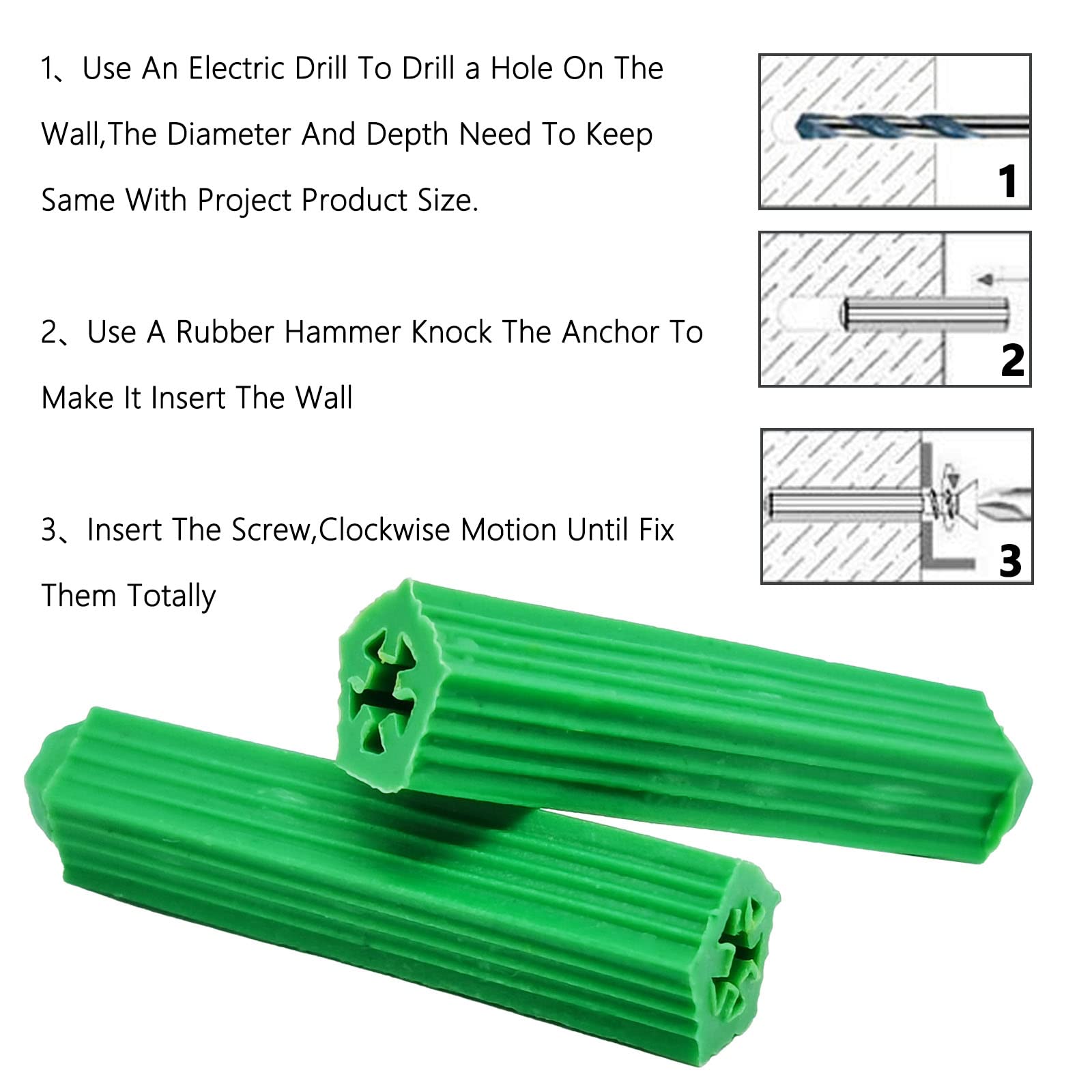 1、Use An Electric Drill To Drill a Hole On The Wall,The Diameter And Depth Need To Keep Same With Project Product Size.

2、Use A Rubber Hammer Knock The Anchor To Make It Insert The Wall

3、Insert The Screw,Clockwise Motion Until Fix Them Totally

1

2

3