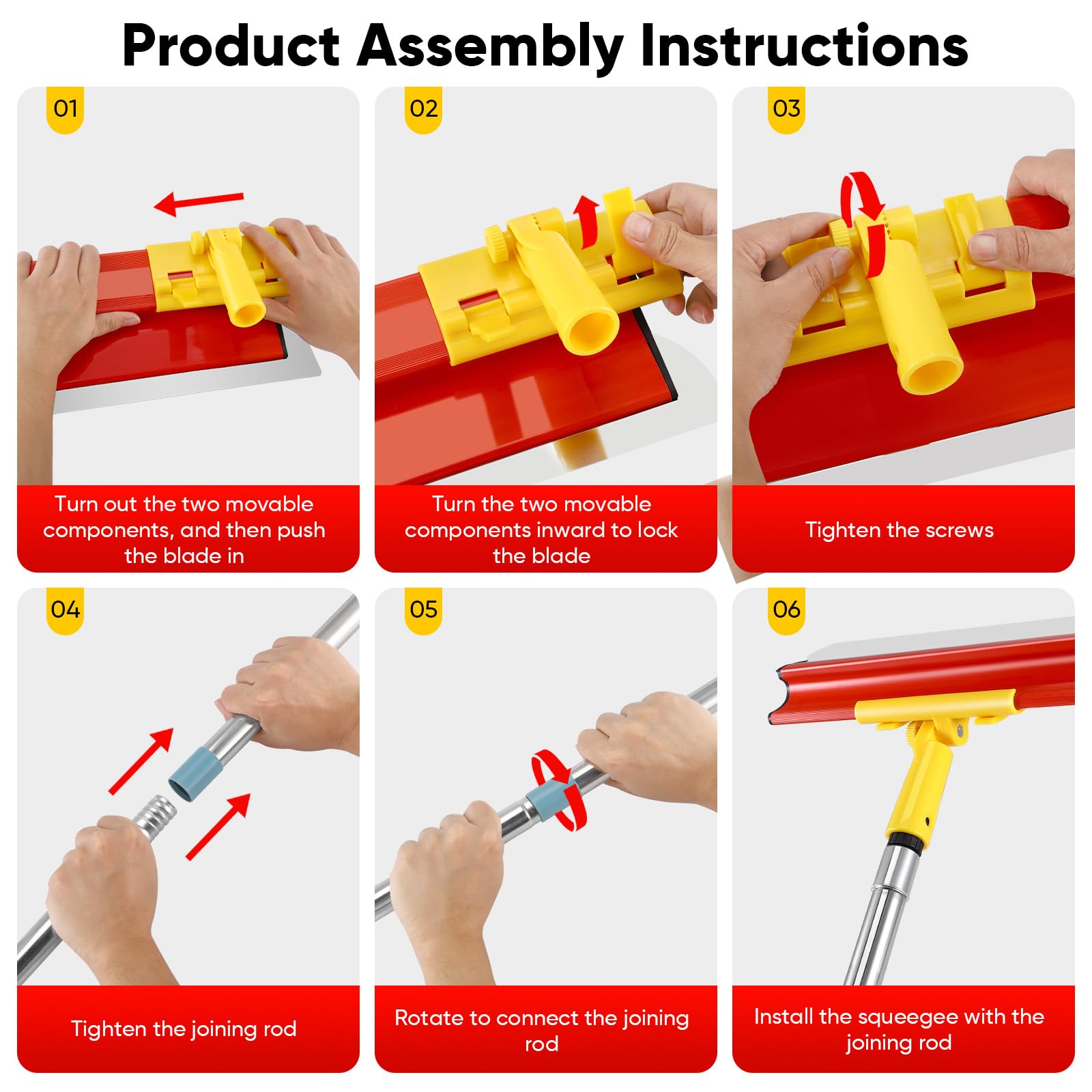 Product Assembly Instructions

01

Turn out the two movable components, and then push the blade in

02

Turn the two movable components inward to lock the blade

03

Tighten the screws

04

Tighten the joining rod

05

Rotate to connect the joining rod

06

Install the squeegee with the joining rod