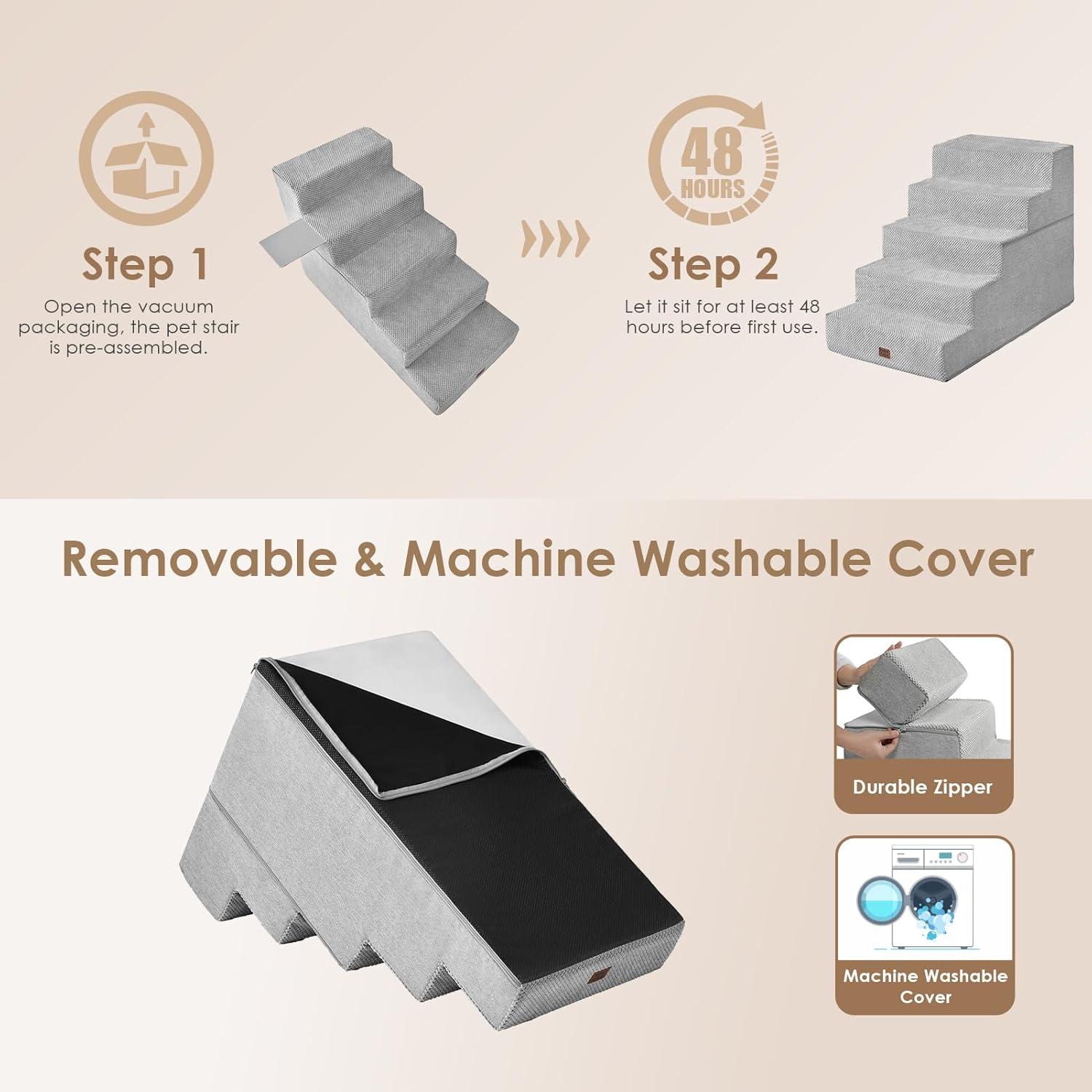 Step 1
Open the vacuum packaging, the pet stair is pre-assembled.

48 HOURS

Step 2
Let it sit for at least 48 hours before first use.

Removable & Machine Washable Cover

Durable Zipper

Machine Washable Cover