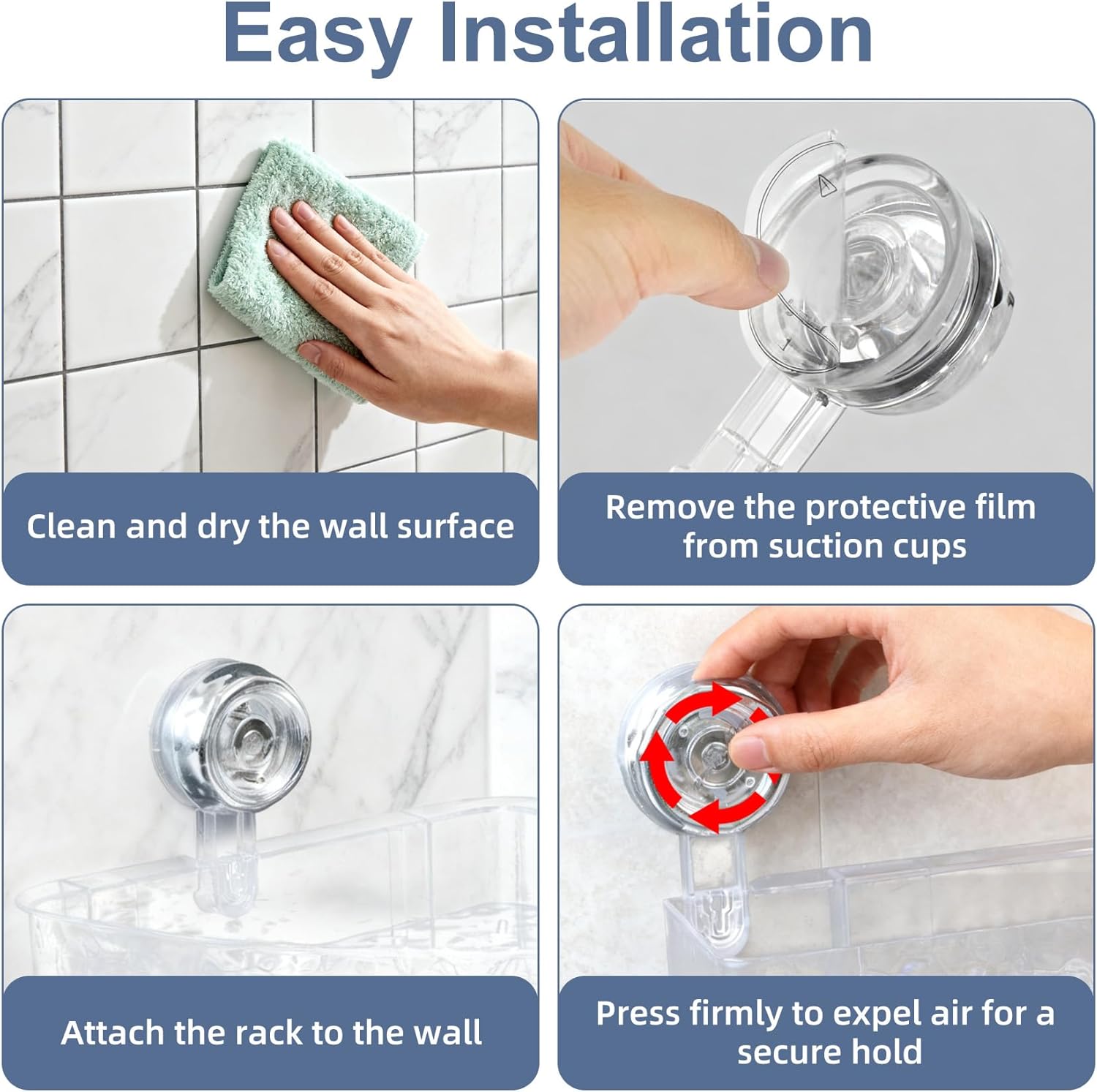 Easy Installation

Clean and dry the wall surface

Remove the protective film from suction cups

Attach the rack to the wall

Press firmly to expel air for a secure hold