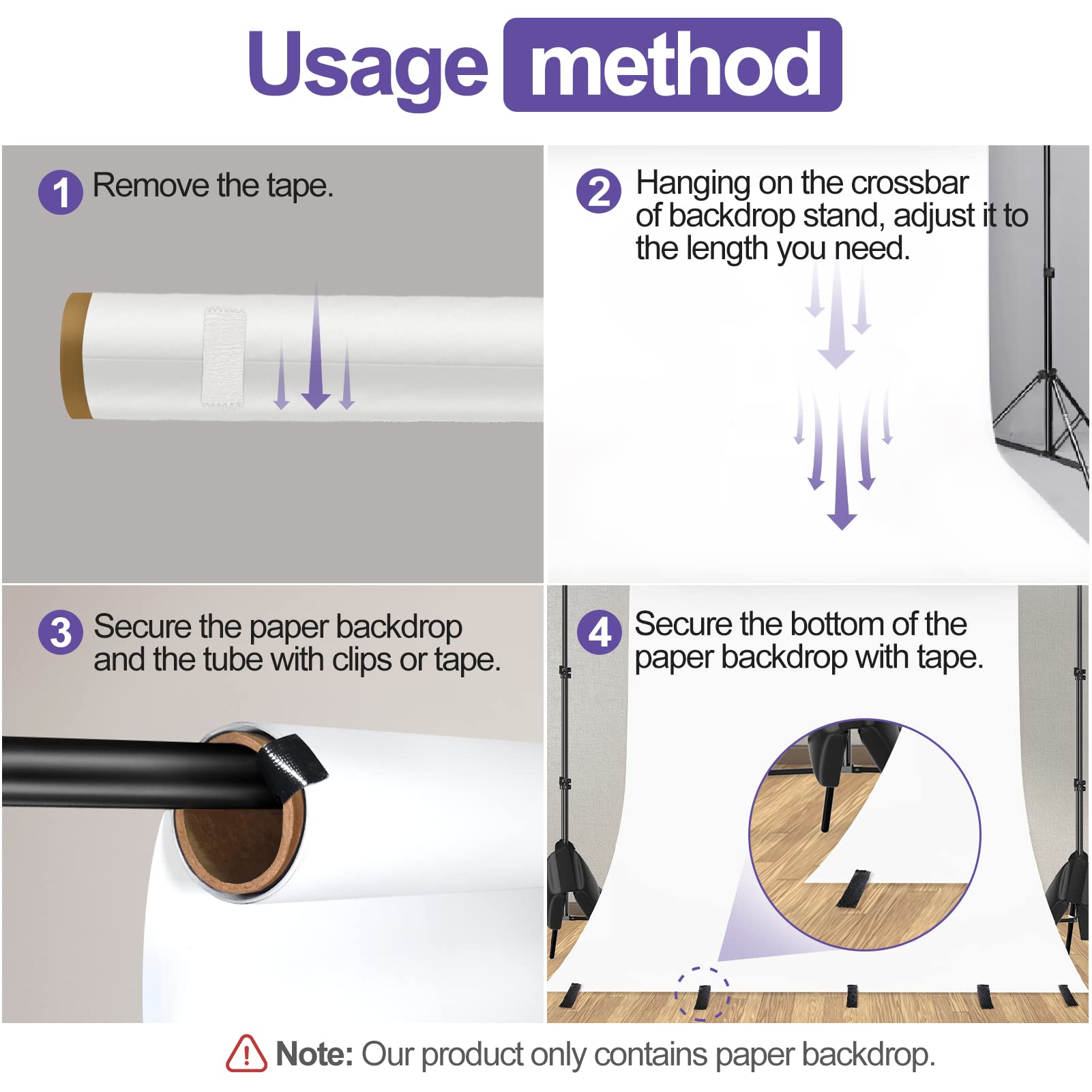 Usage method

1 Remove the tape.

2 Hanging on the crossbar of backdrop stand, adjust it to the length you need.

3 Secure the paper backdrop and the tube with clips or tape.

4 Secure the bottom of the paper backdrop with tape.

Note: Our product only contains paper backdrop.