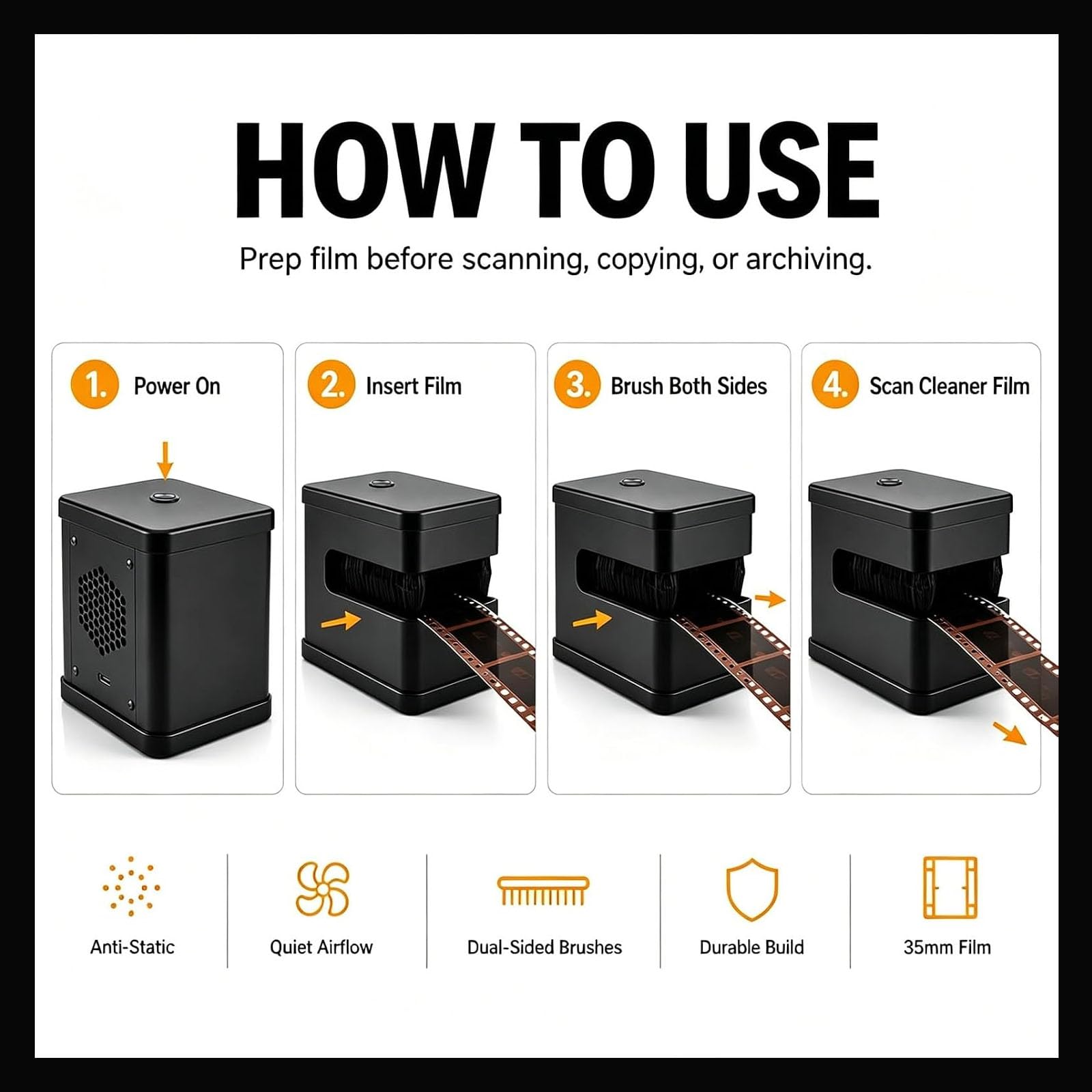 HOW TO USE

Prep film before scanning, copying, or archiving.

1. Power On

2. Insert Film

3. Brush Both Sides

4. Scan Cleaner Film

Anti-Static

Quiet Airflow

Dual-Sided Brushes

Durable Build

35mm Film