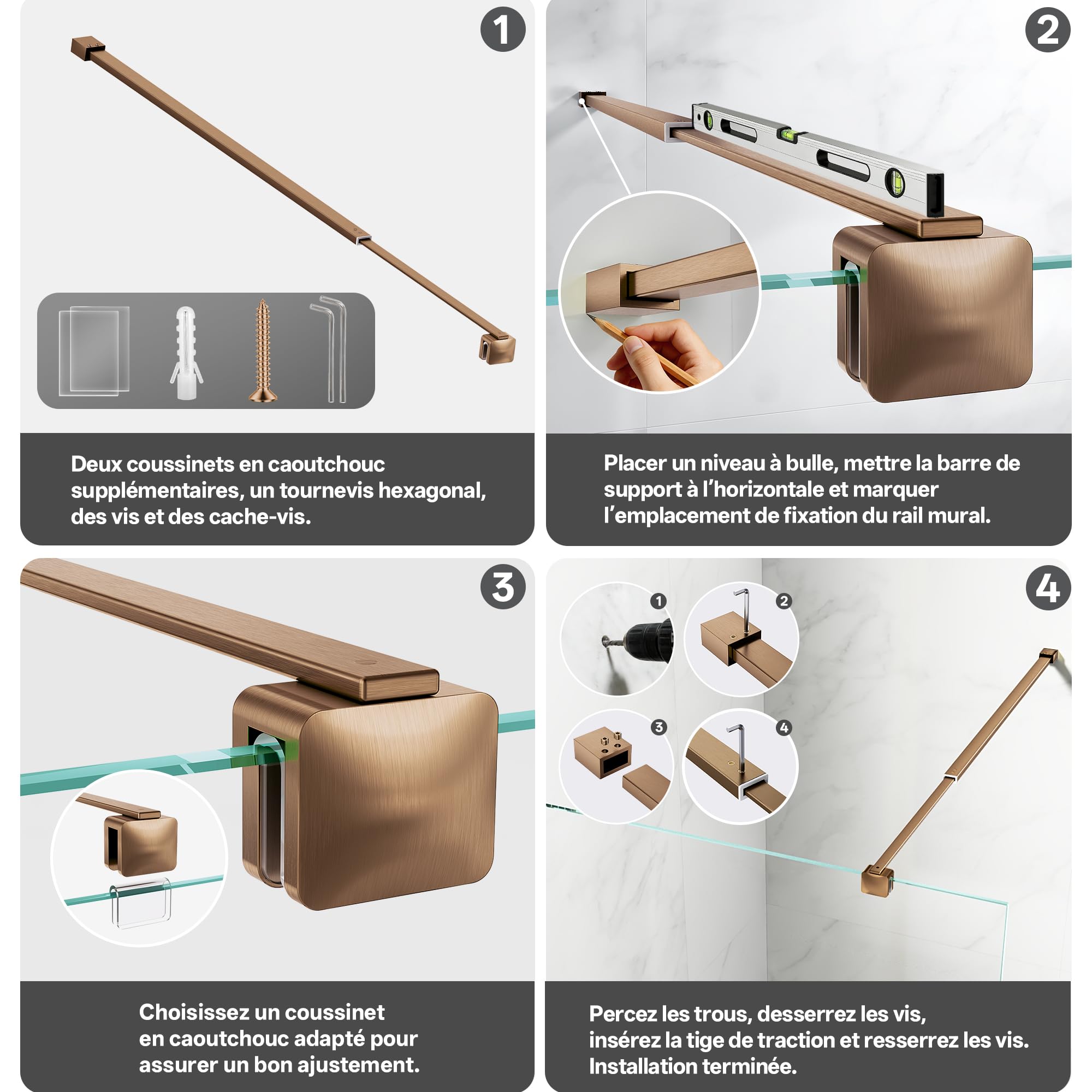 1

Deux coussinets en caoutchouc supplémentaires, un tournevis hexagonal, des vis et des cache-vis.

2

Placer un niveau à bulle, mettre la barre de support à l'horizontale et marquer l'emplacement de fixation du rail mural.

3

Choisissez un coussinet en caoutchouc adapté pour assurer un bon ajustement.

4

1

2

3

4

Percez les trous, desserrez les vis, insérez la tige de traction et resserrez les vis. Installation terminée.