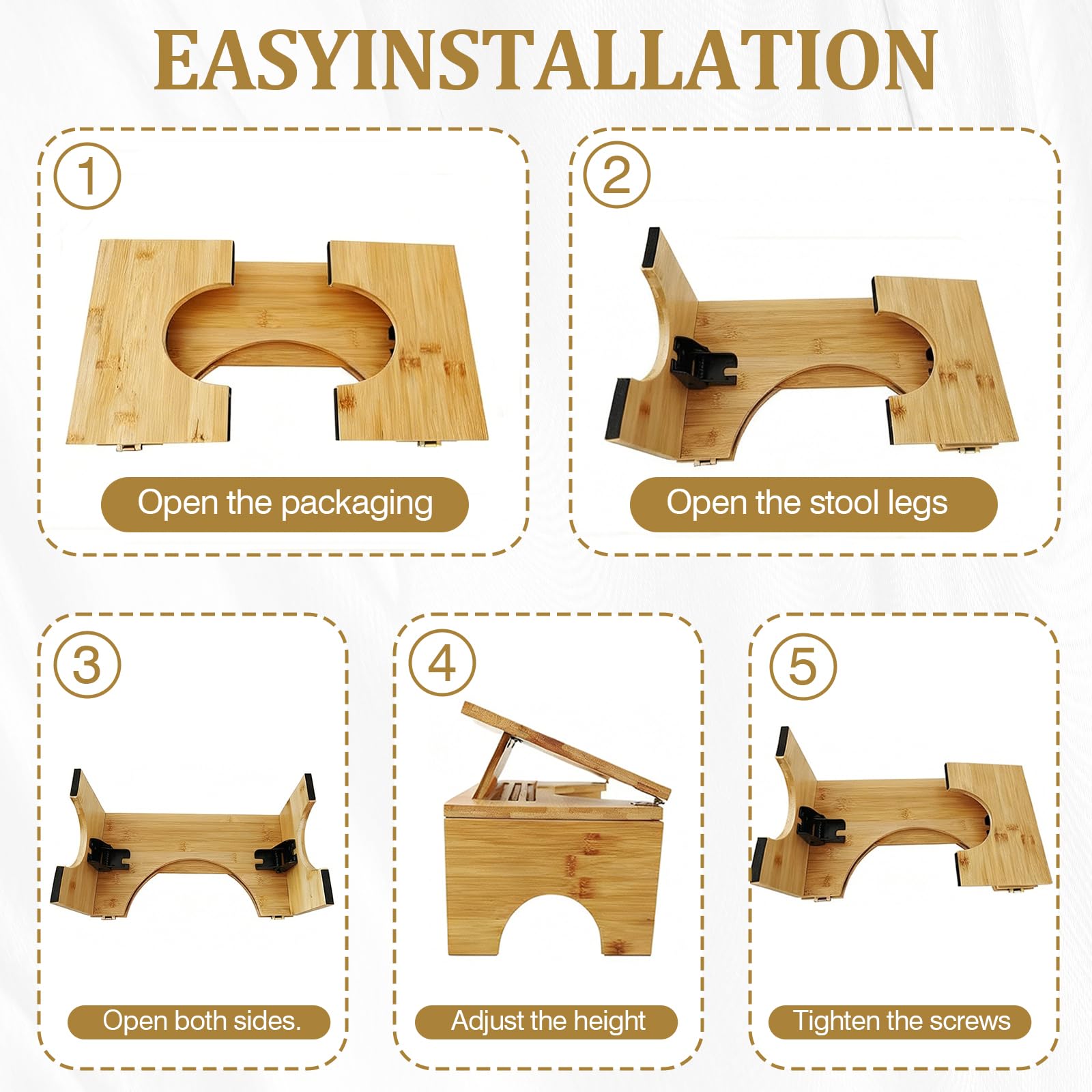 EASYINSTALLATION

①
Open the packaging

②
Open the stool legs

③
Open both sides.

④
Adjust the height

⑤
Tighten the screws