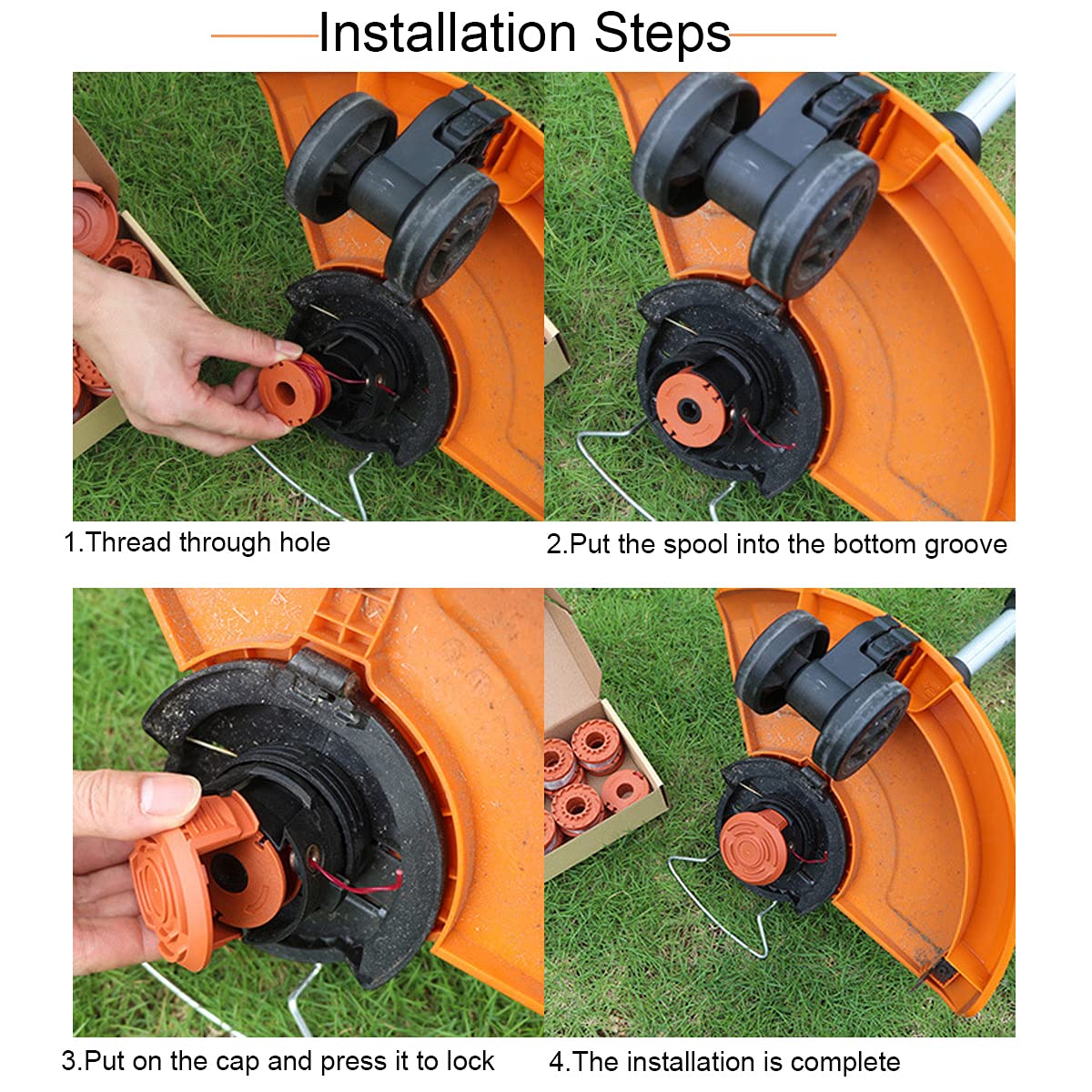 Installation Steps

1.Thread through hole

2.Put the spool into the bottom groove

3.Put on the cap and press it to lock

4.The installation is complete