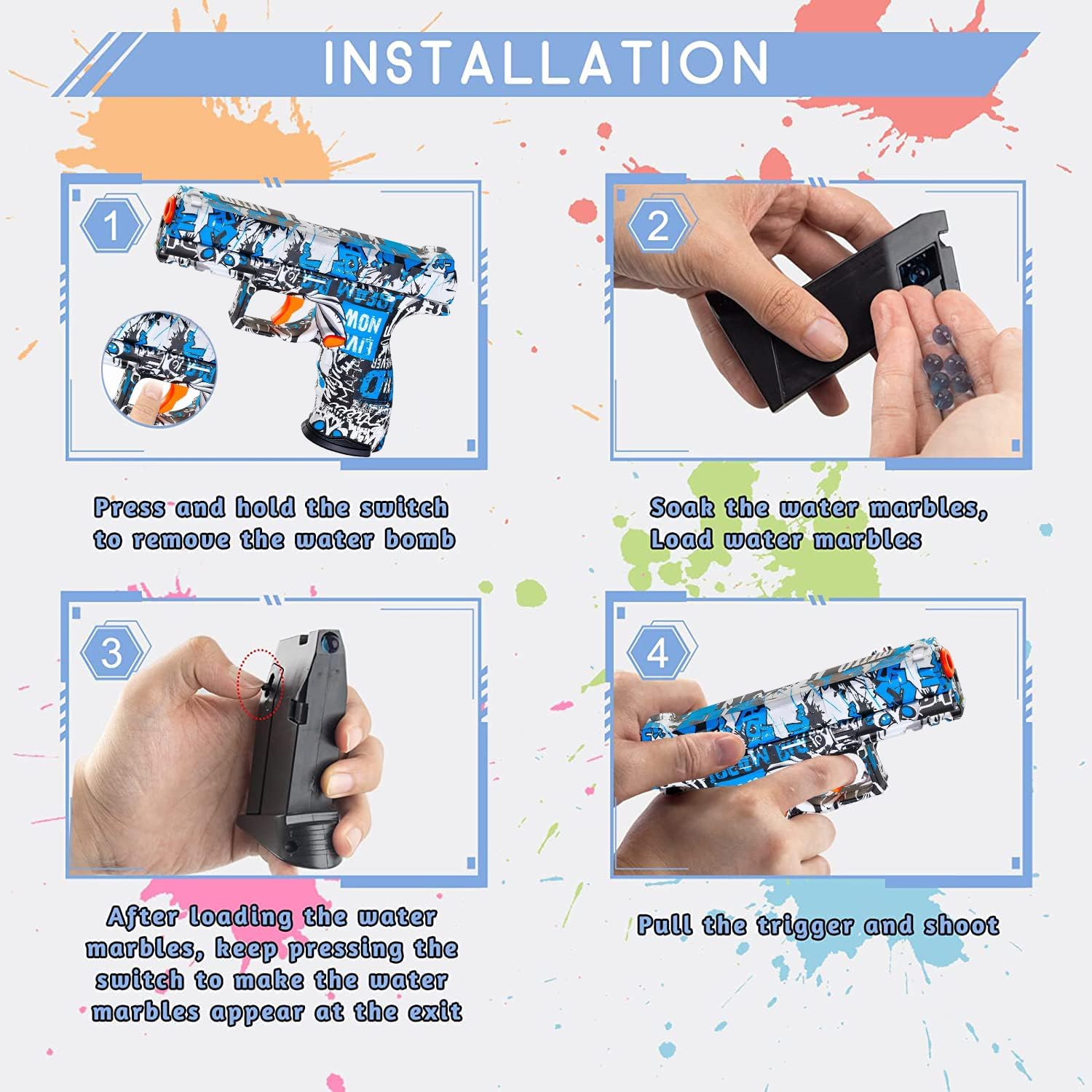 INSTALLATION

1

Press and hold the switch to remove the water bomb

2

Soak the water marbles, Load water marbles

3

After loading the water marbles, keep pressing the switch to make the water marbles appear at the exit

4

Pull the trigger and shoot