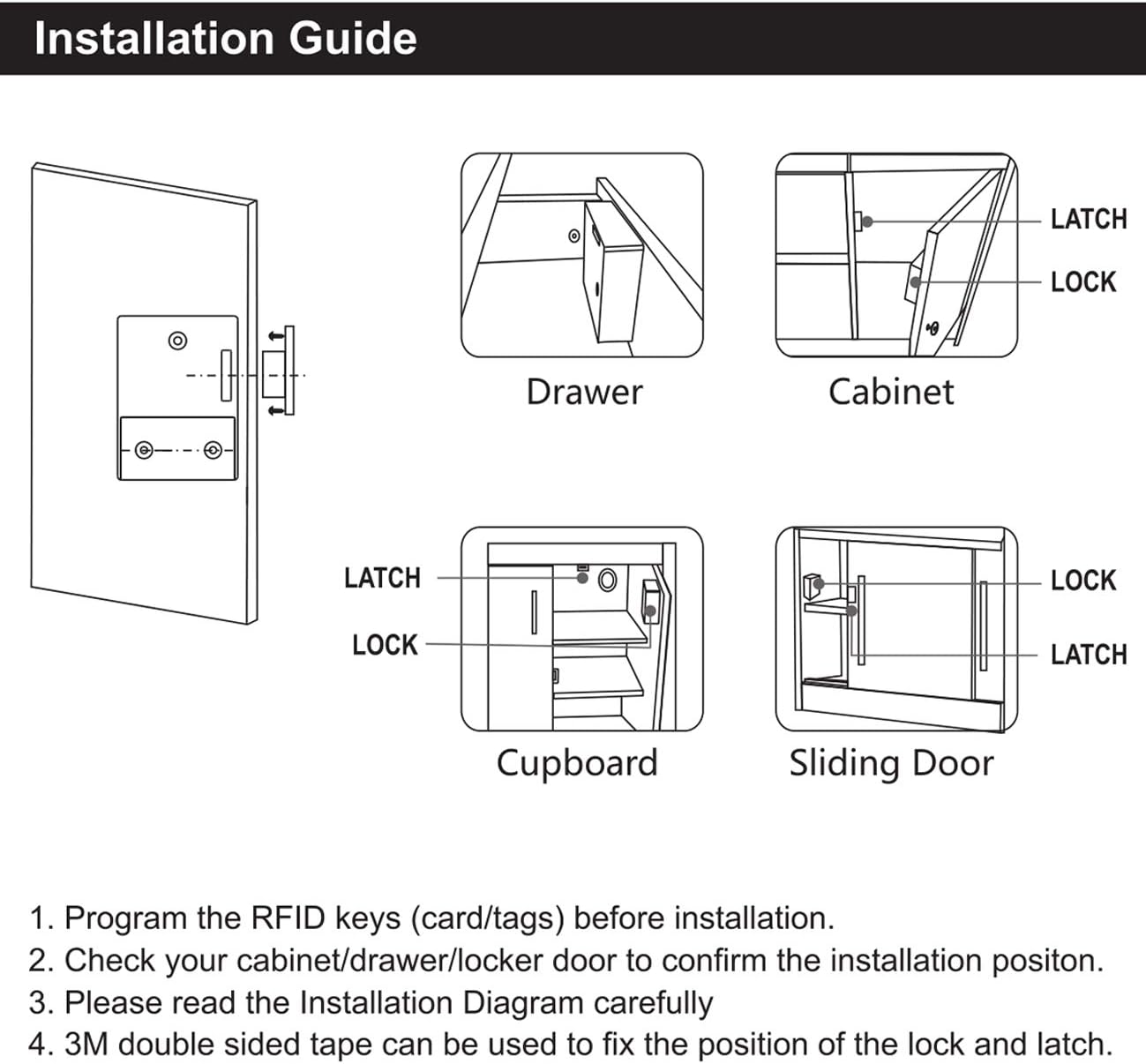 Installation Guide

Drawer

LATCH

LOCK

Cabinet

LATCH

LOCK

Cupboard

LOCK

LATCH

Sliding Door

1. Program the RFID keys (card/tags) before installation.
2. Check your cabinet/drawer/locker door to confirm the installation positon.
3. Please read the Installation Diagram carefully
4. 3M double sided tape can be used to fix the position of the lock and latch.