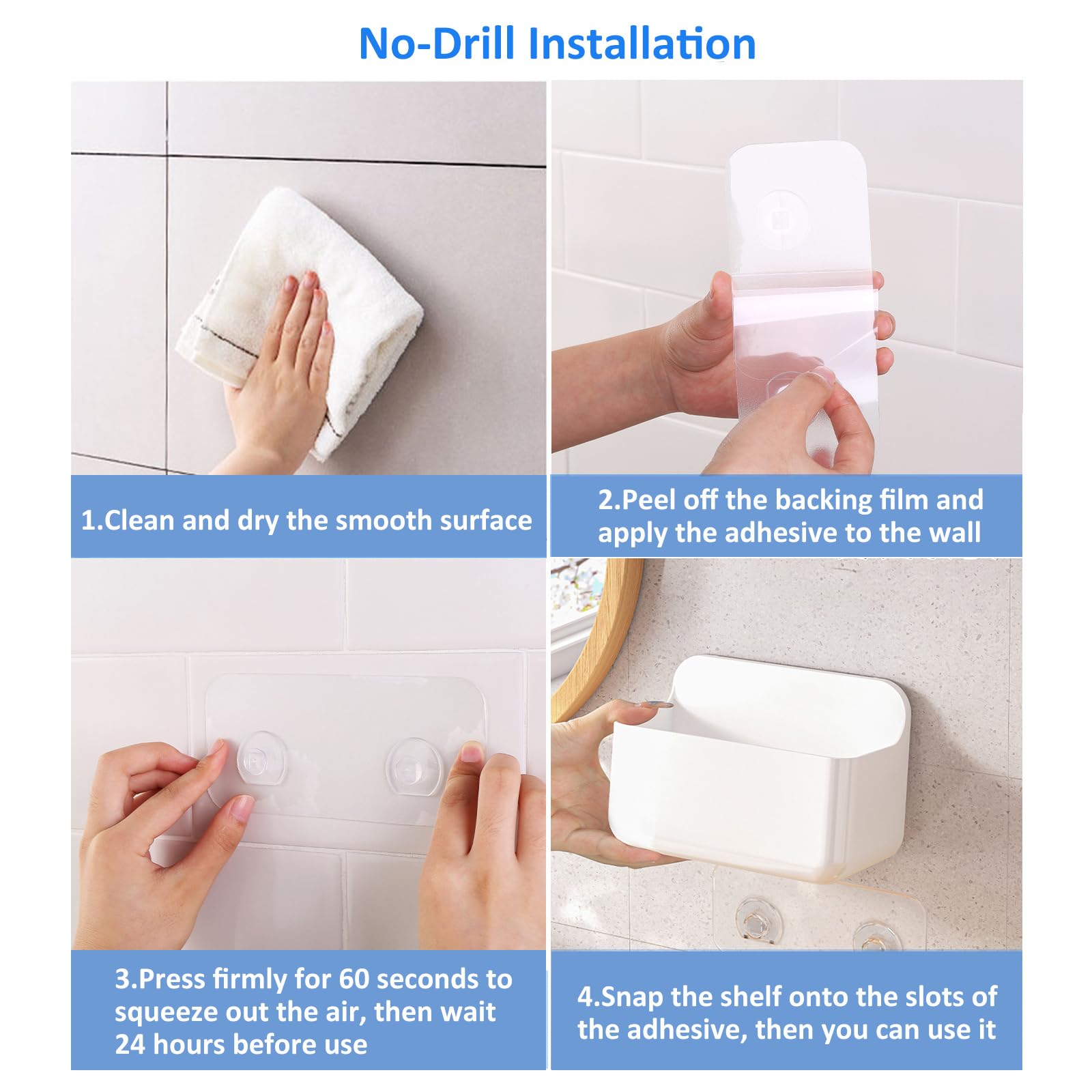 No-Drill Installation

1.Clean and dry the smooth surface

2.Peel off the backing film and apply the adhesive to the wall

3.Press firmly for 60 seconds to squeeze out the air, then wait 24 hours before use

4.Snap the shelf onto the slots of the adhesive, then you can use it