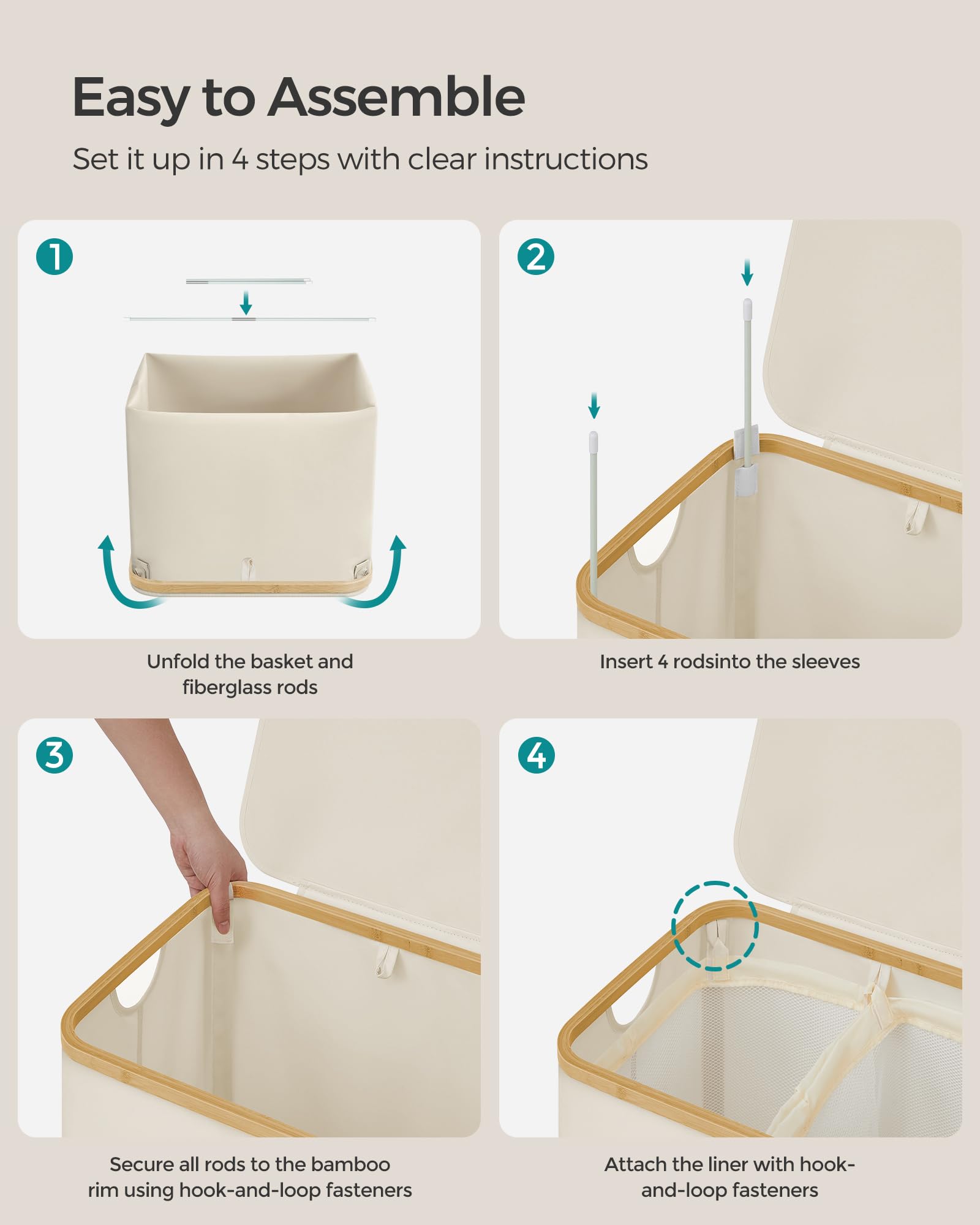 Easy to Assemble

Set it up in 4 steps with clear instructions

1

Unfold the basket and fiberglass rods

2

Insert 4 rodsinto the sleeves

3

Secure all rods to the bamboo rim using hook-and-loop fasteners

4

Attach the liner with hook-and-loop fasteners