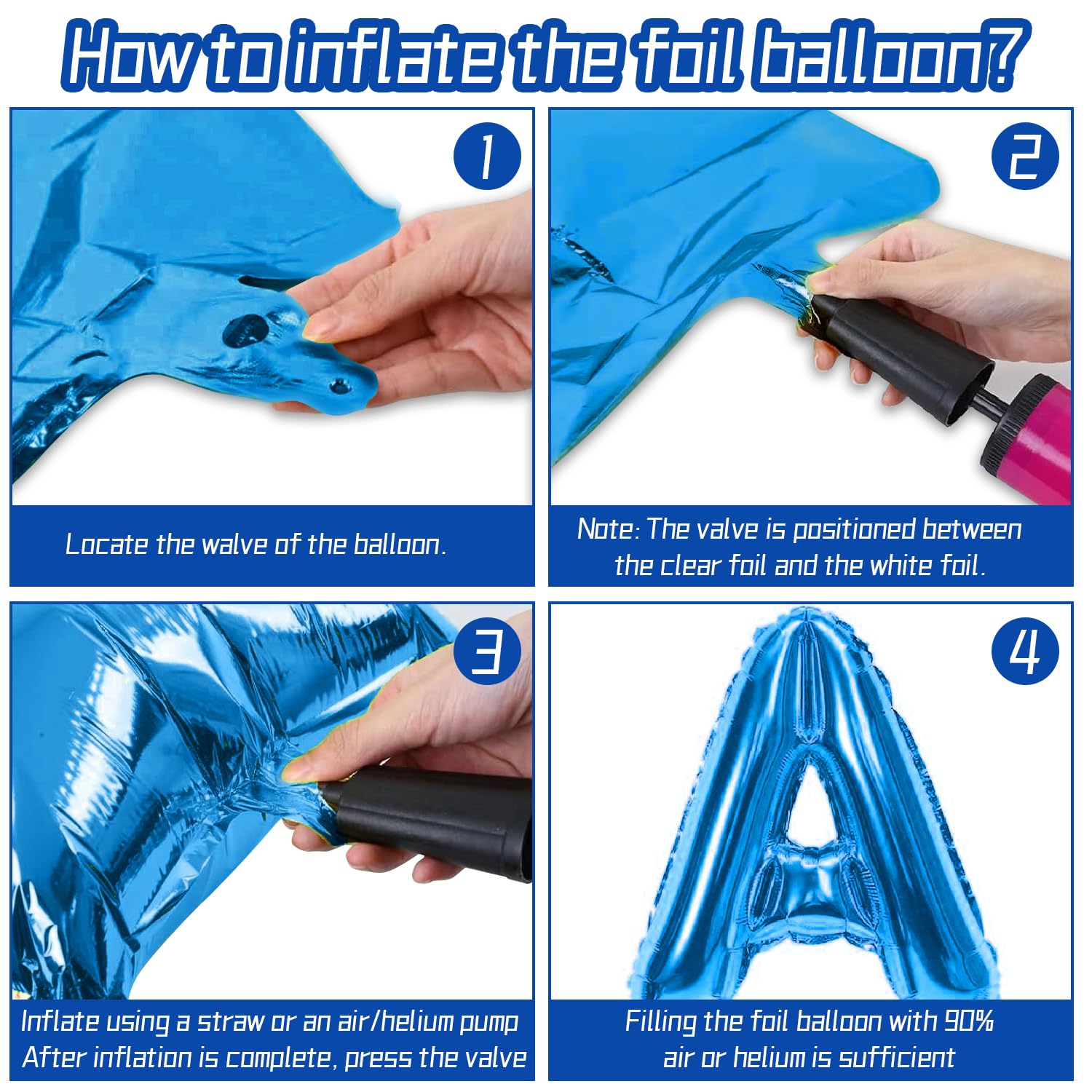 How to inflate the foil balloon?

1

Locate the walve of the balloon.

2

Note: The valve is positioned between the clear foil and the white foil.

3

Inflate using a straw or an air/helium pump
After inflation is complete, press the valve

4

Filling the foil balloon with 90% air or helium is sufficient