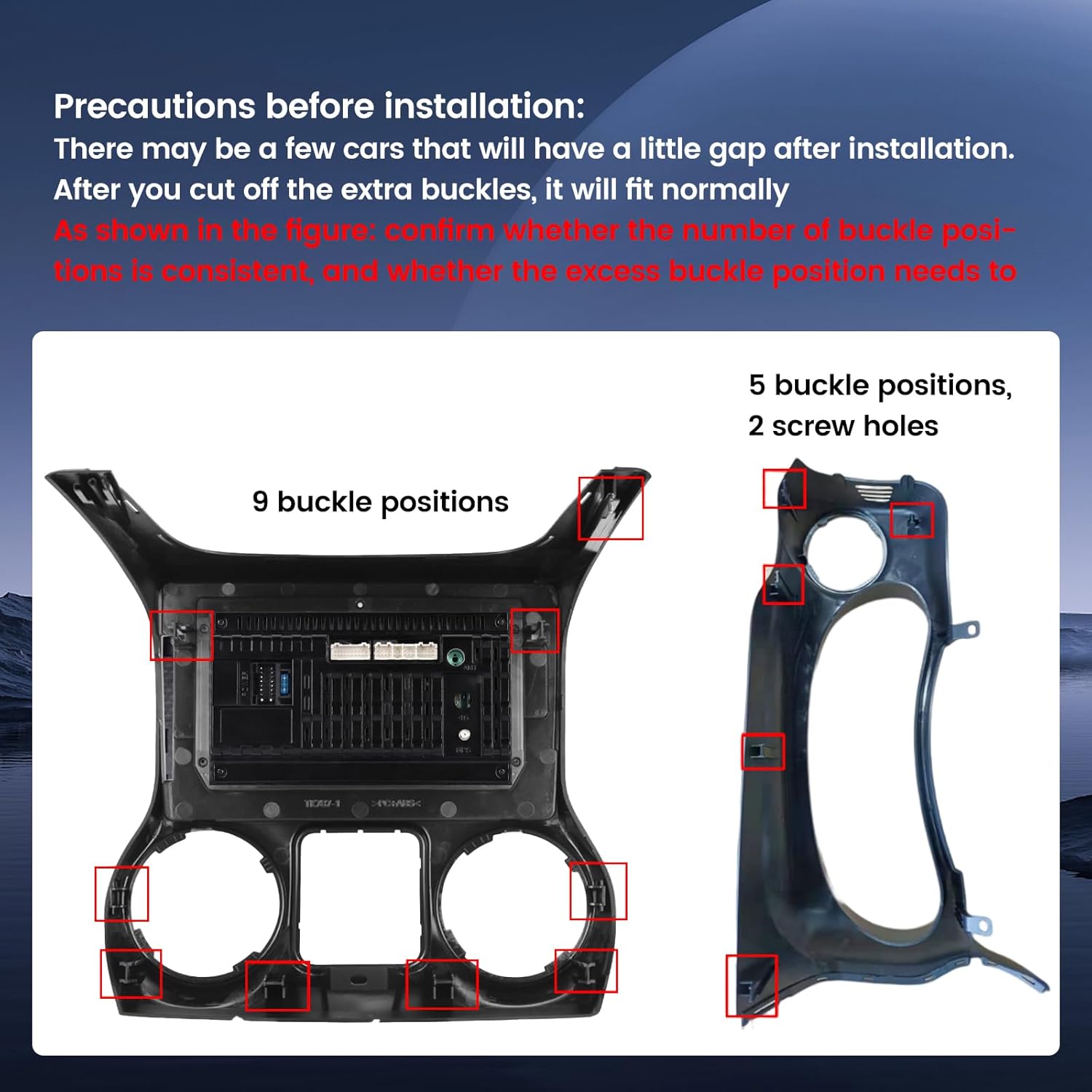 Precautions before installation:
There may be a few cars that will have a little gap after installation. After you cut off the extra buckles, it will fit normally
As shown in the figure: confirm whether the number of buckle positions is consistent, and whether the excess buckle position needs to

9 buckle positions

5 buckle positions,
2 screw holes