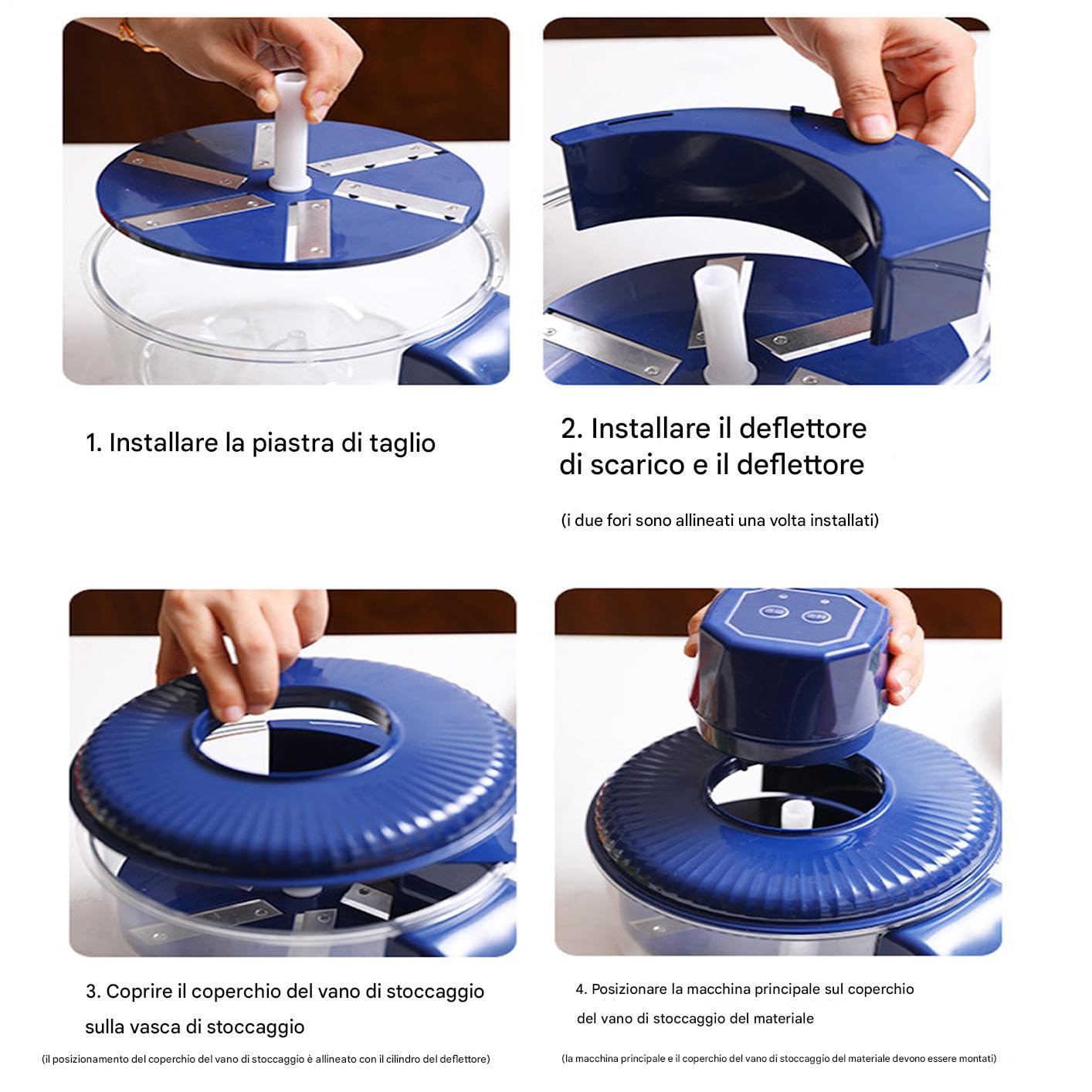 1. Installare la piastra di taglio

2. Installare il deflettore di scarico e il deflettore

(i due fori sono allineati una volta installati)

3. Coprire il coperchio del vano di stoccaggio sulla vasca di stoccaggio

(il posizionamento del coperchio del vano di stoccaggio è allineato con il cilindro del deflettore)

4. Posizionare la macchina principale sul coperchio del vano di stoccaggio del materiale

(la macchina principale e il coperchio del vano di stoccaggio del materiale devono essere montati)