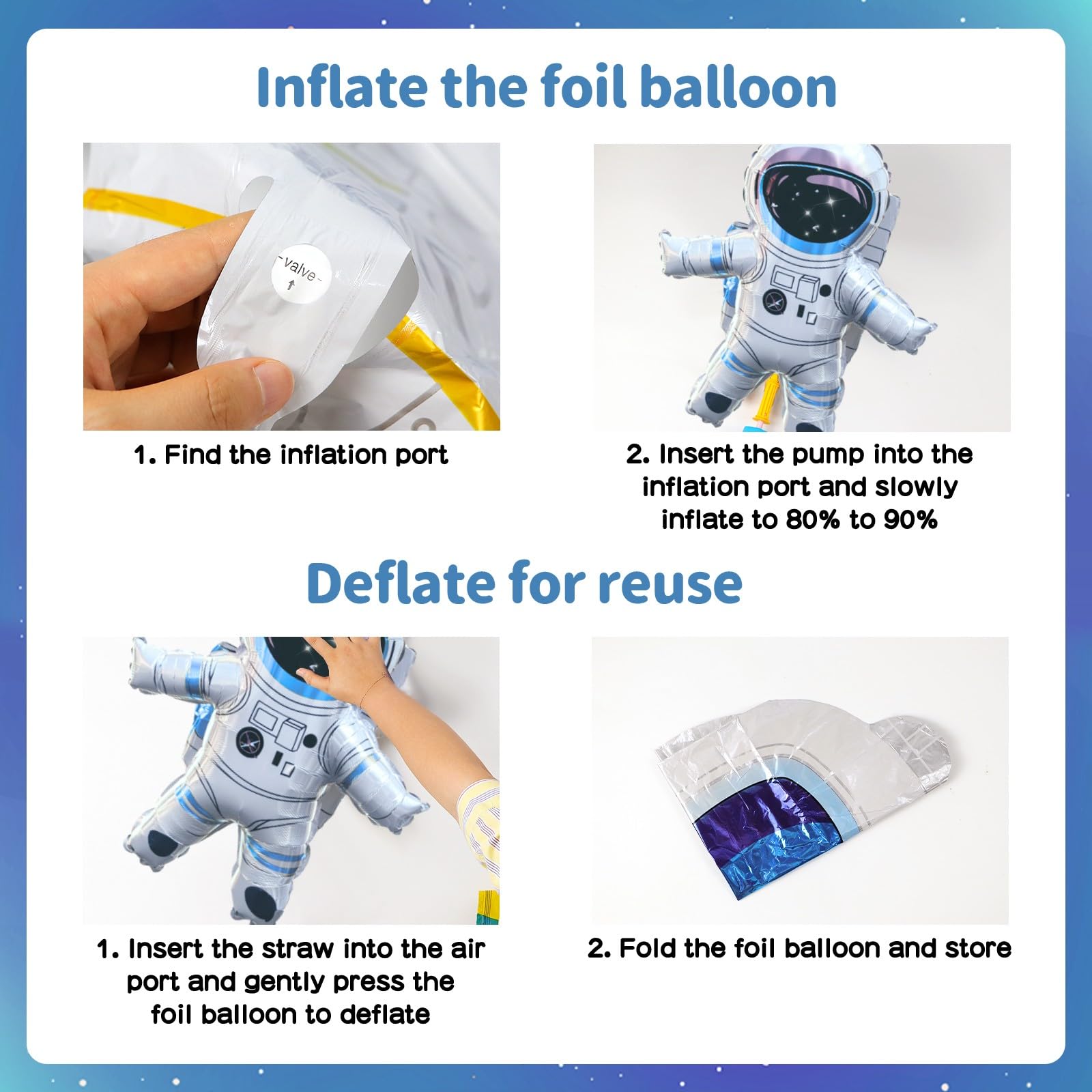 Inflate the foil balloon

-valve-

1. Find the inflation port

2. Insert the pump into the inflation port and slowly inflate to 80% to 90%

Deflate for reuse

1. Insert the straw into the air port and gently press the foil balloon to deflate

2. Fold the foil balloon and store