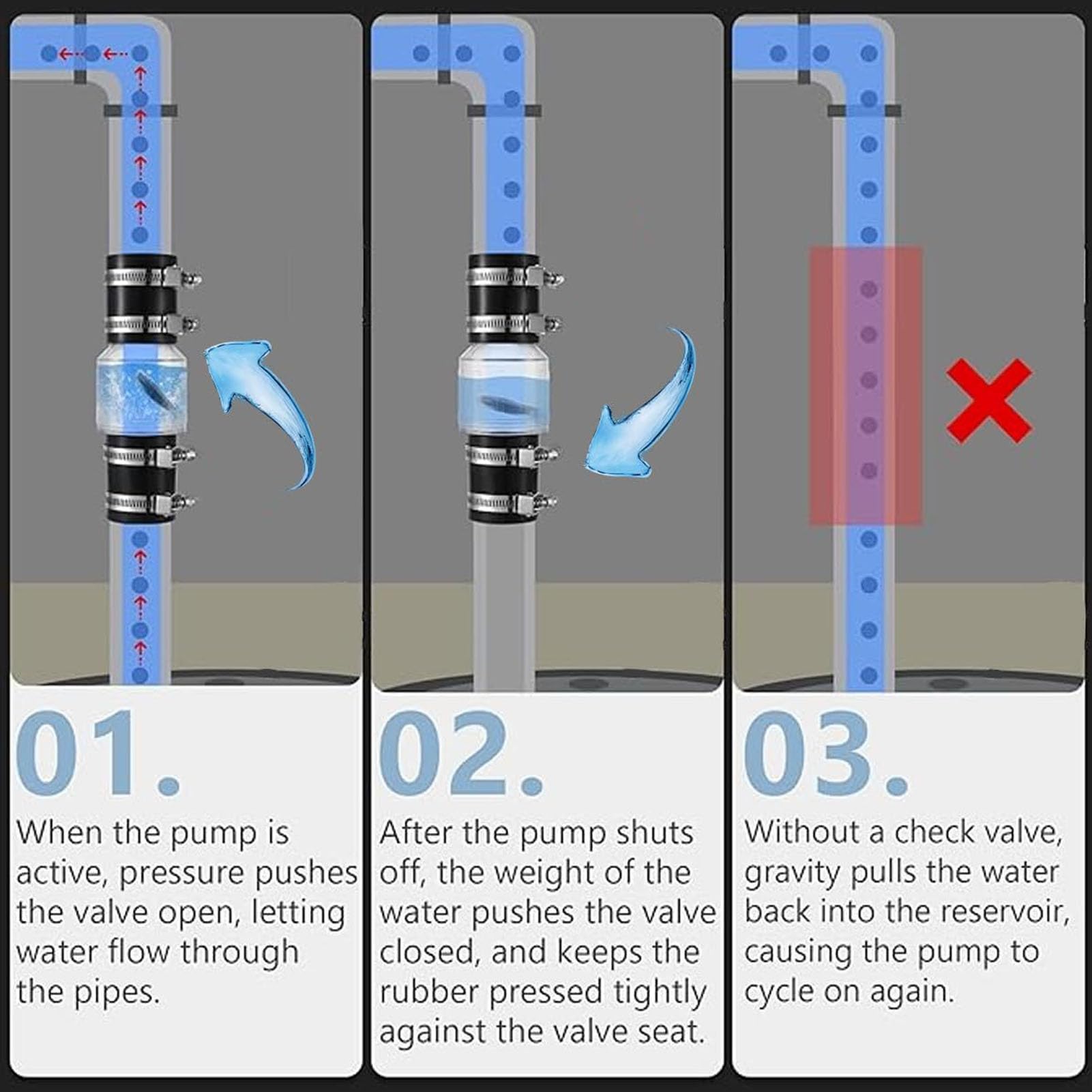 01.

When the pump is active, pressure pushes the valve open, letting water flow through the pipes.

02.

After the pump shuts off, the weight of the water pushes the valve closed, and keeps the rubber pressed tightly against the valve seat.

03.

Without a check valve, gravity pulls the water back into the reservoir, causing the pump to cycle on again.