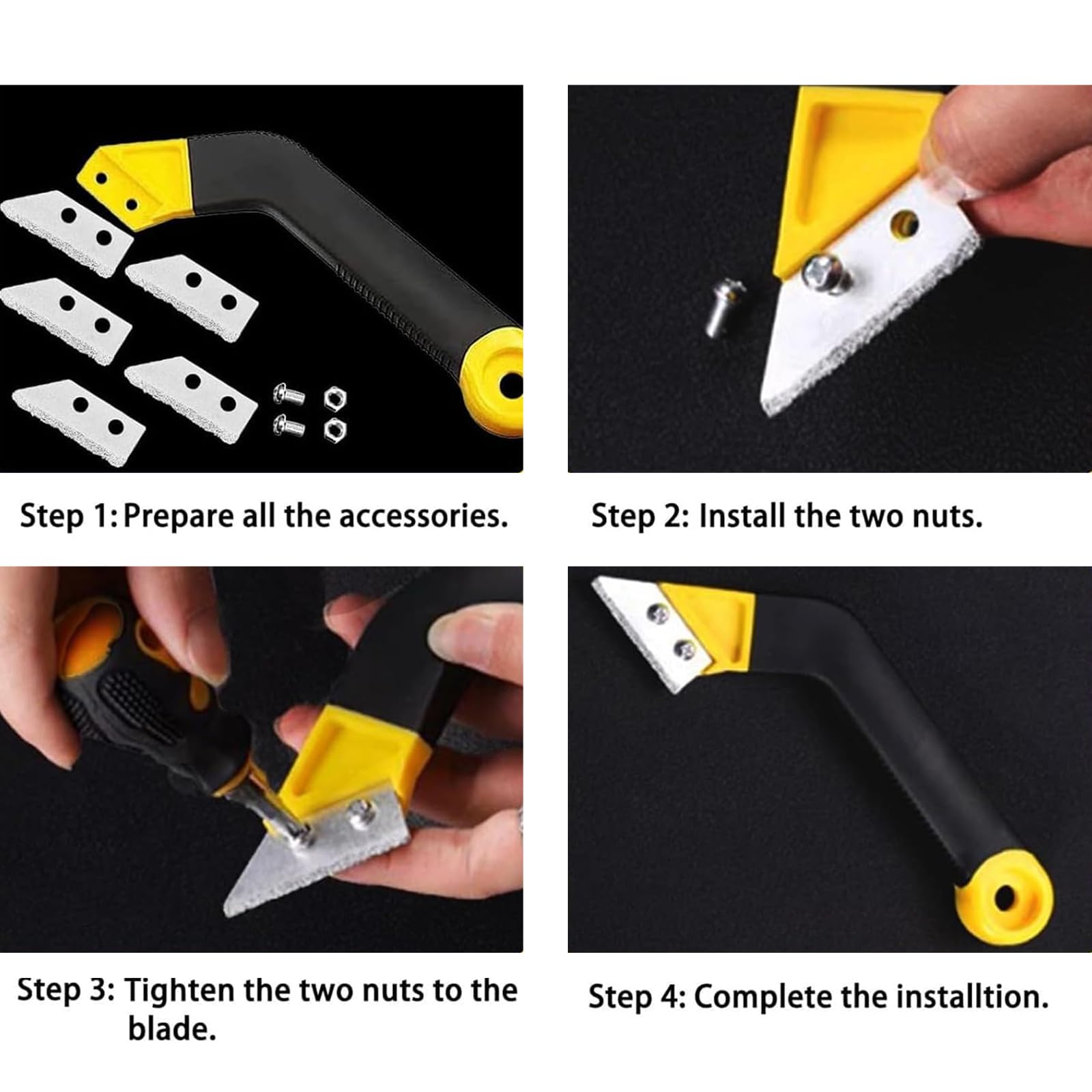 Step 1: Prepare all the accessories.

Step 2: Install the two nuts.

Step 3: Tighten the two nuts to the blade.

Step 4: Complete the installtion.