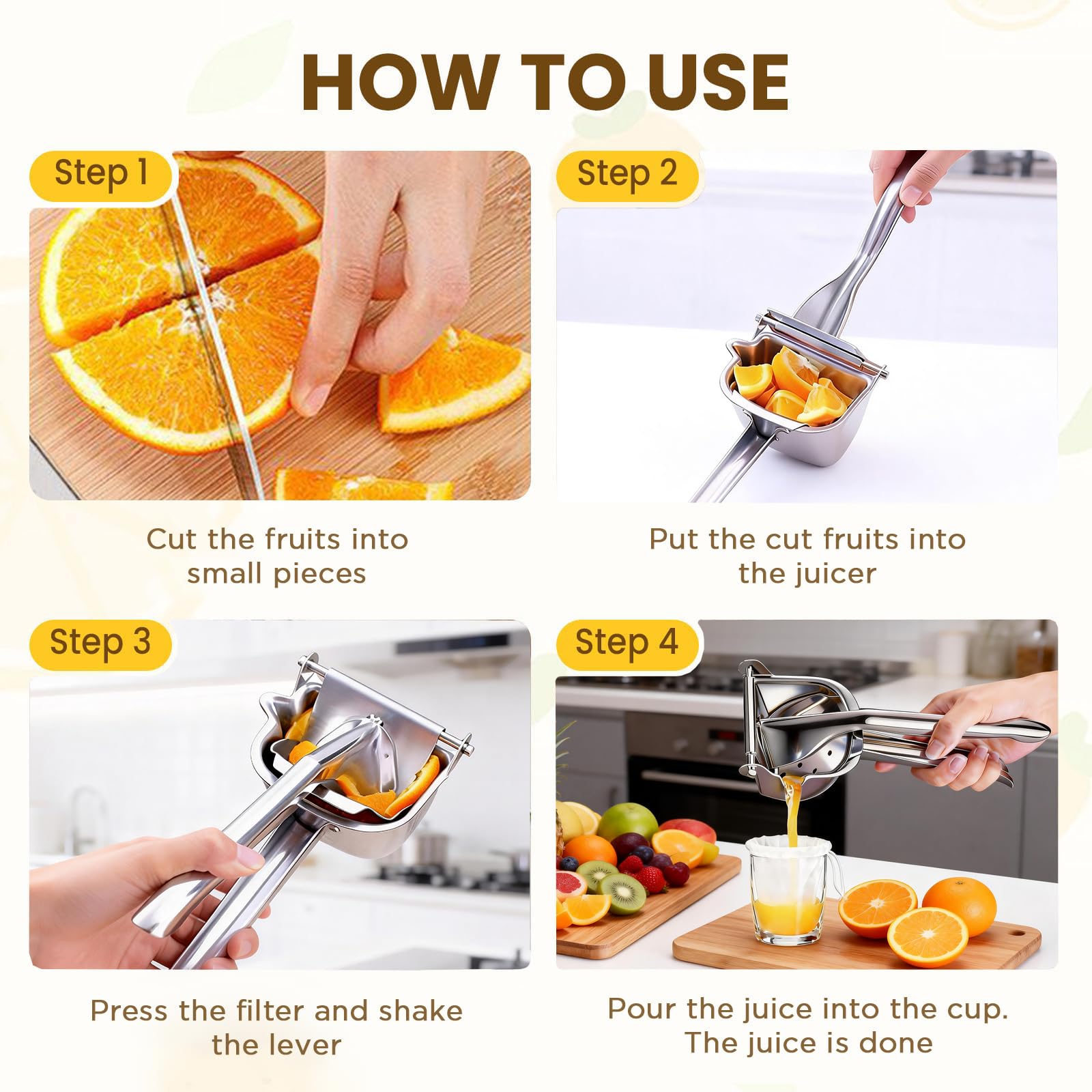 HOW TO USE

Step 1

Cut the fruits into small pieces

Step 2

Put the cut fruits into the juicer

Step 3

Press the filter and shake the lever

Step 4

Pour the juice into the cup. The juice is done