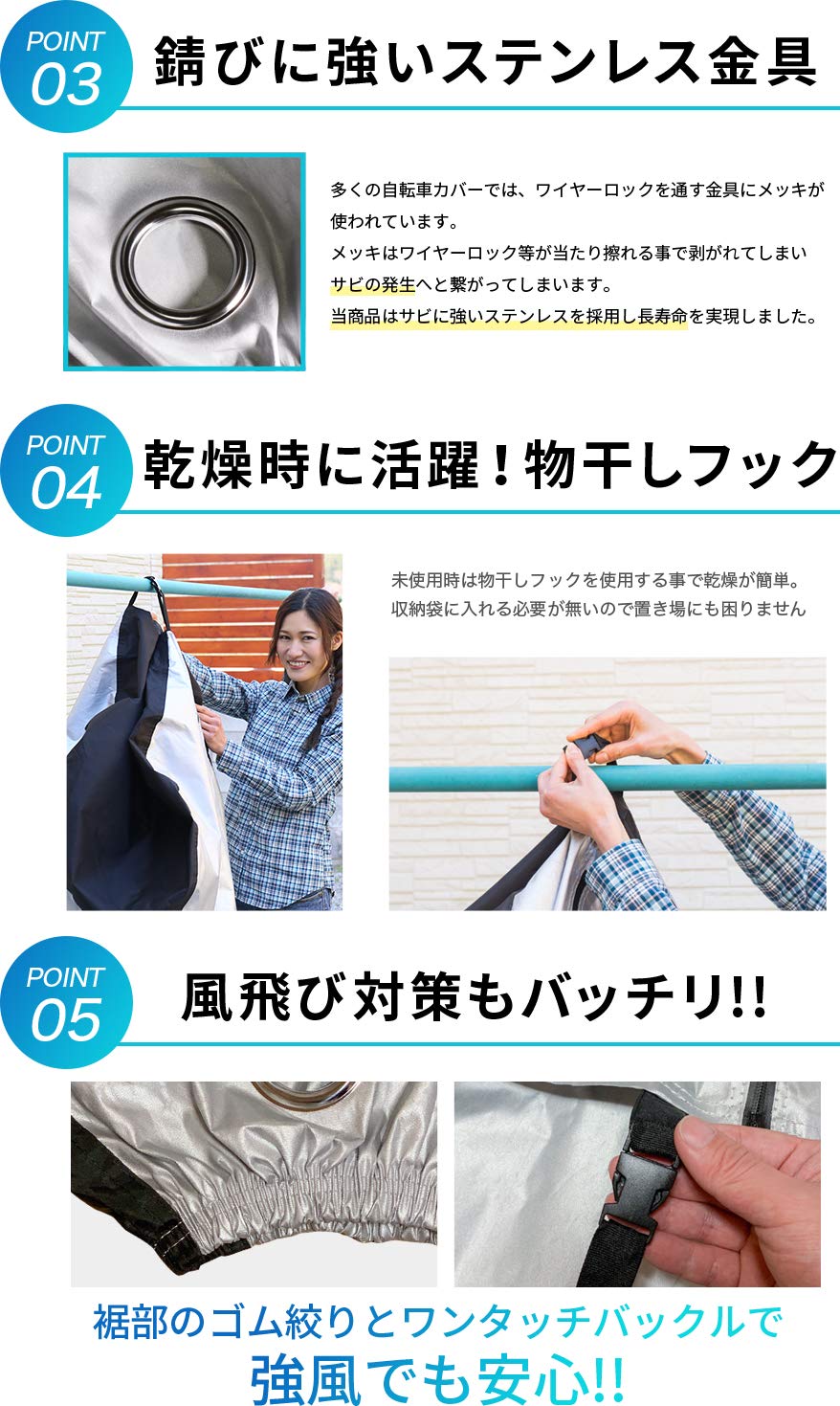 POINT 03

錆びに強いステンレス金具

多くの自転車カバーでは、ワイヤーロックを通す金具にメッキが使われています。
メッキはワイヤーロック等が当たり擦れる事で剥がれてしまいサビの発生へと繋がってしまいます。
当商品はサビに強いステンレスを採用し長寿命を実現しました。

POINT 04

乾燥時に活躍！物干しフック

未使用時は物干しフックを使用する事で乾燥が簡単。
収納袋に入れる必要が無いので置き場にも困りません

POINT 05

風飛び対策もバッチリ!!

裾部のゴム絞りとワンタッチバックルで
強風でも安心!!