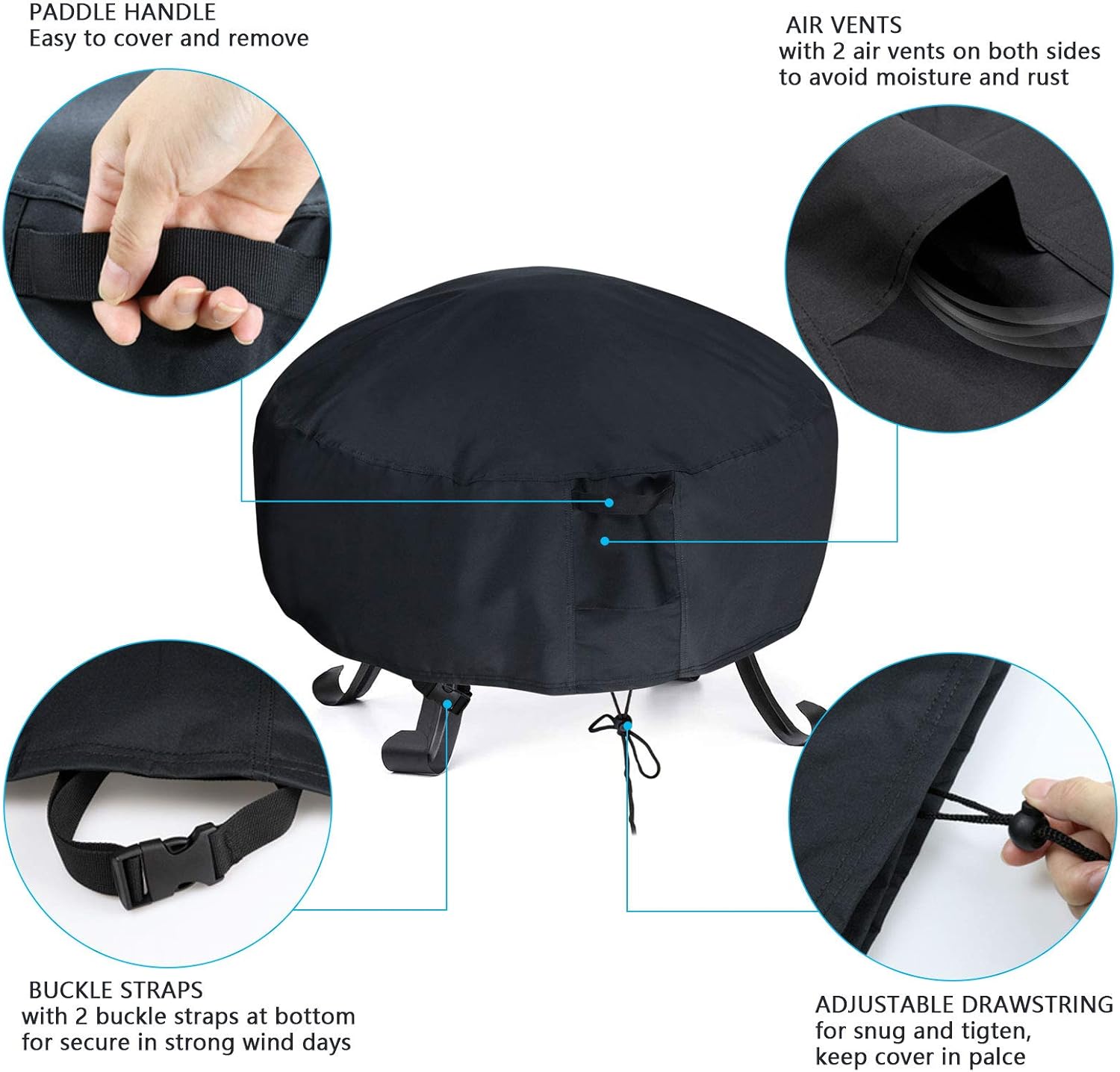 PADDLE HANDLE
Easy to cover and remove

AIR VENTS
with 2 air vents on both sides to avoid moisture and rust

BUCKLE STRAPS
with 2 buckle straps at bottom for secure in strong wind days

ADJUSTABLE DRAWSTRING
for snug and tigten, keep cover in palce