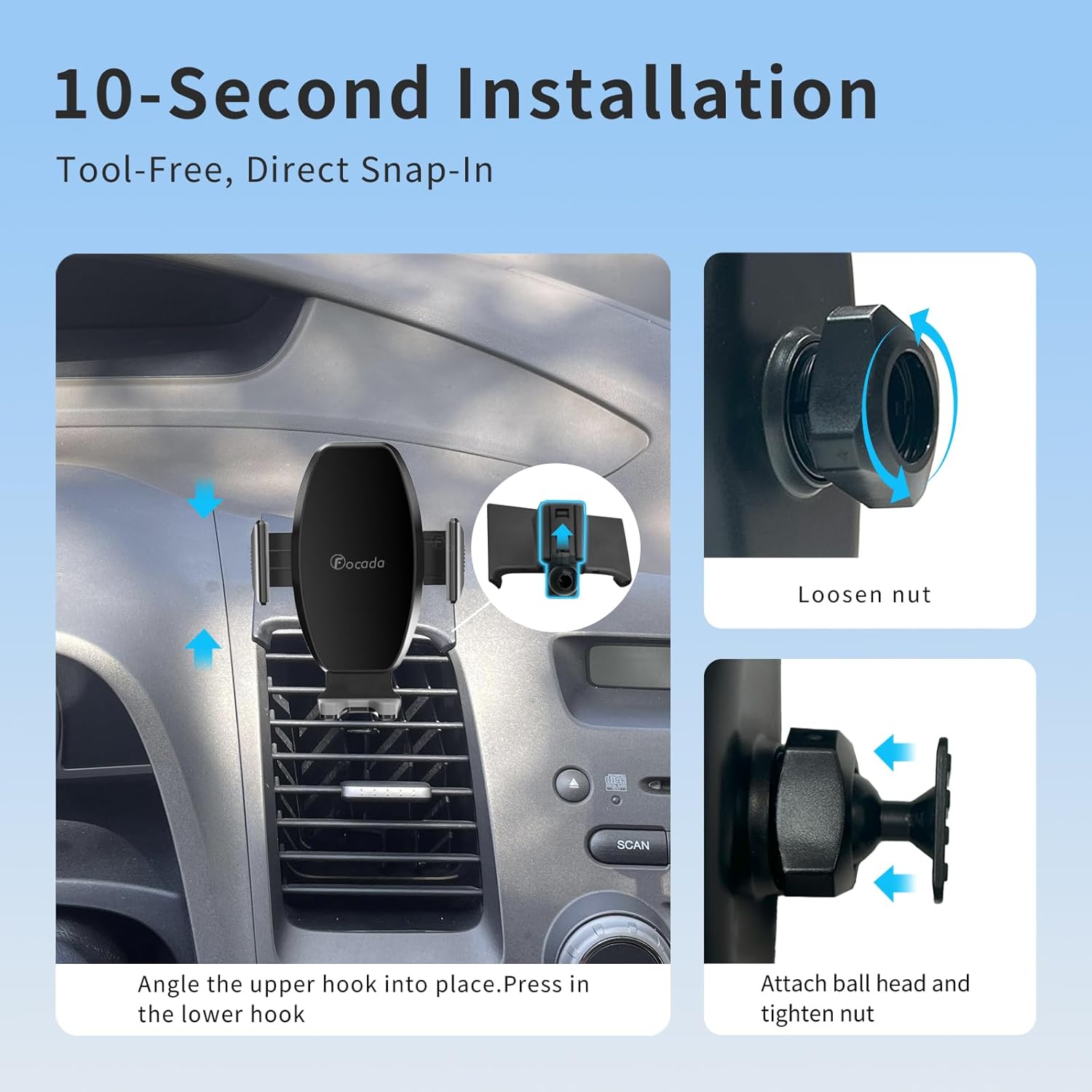 10-Second Installation

Tool-Free, Direct Snap-In

Focada

SCAN

Angle the upper hook into place.Press in the lower hook

Loosen nut

Attach ball head and tighten nut